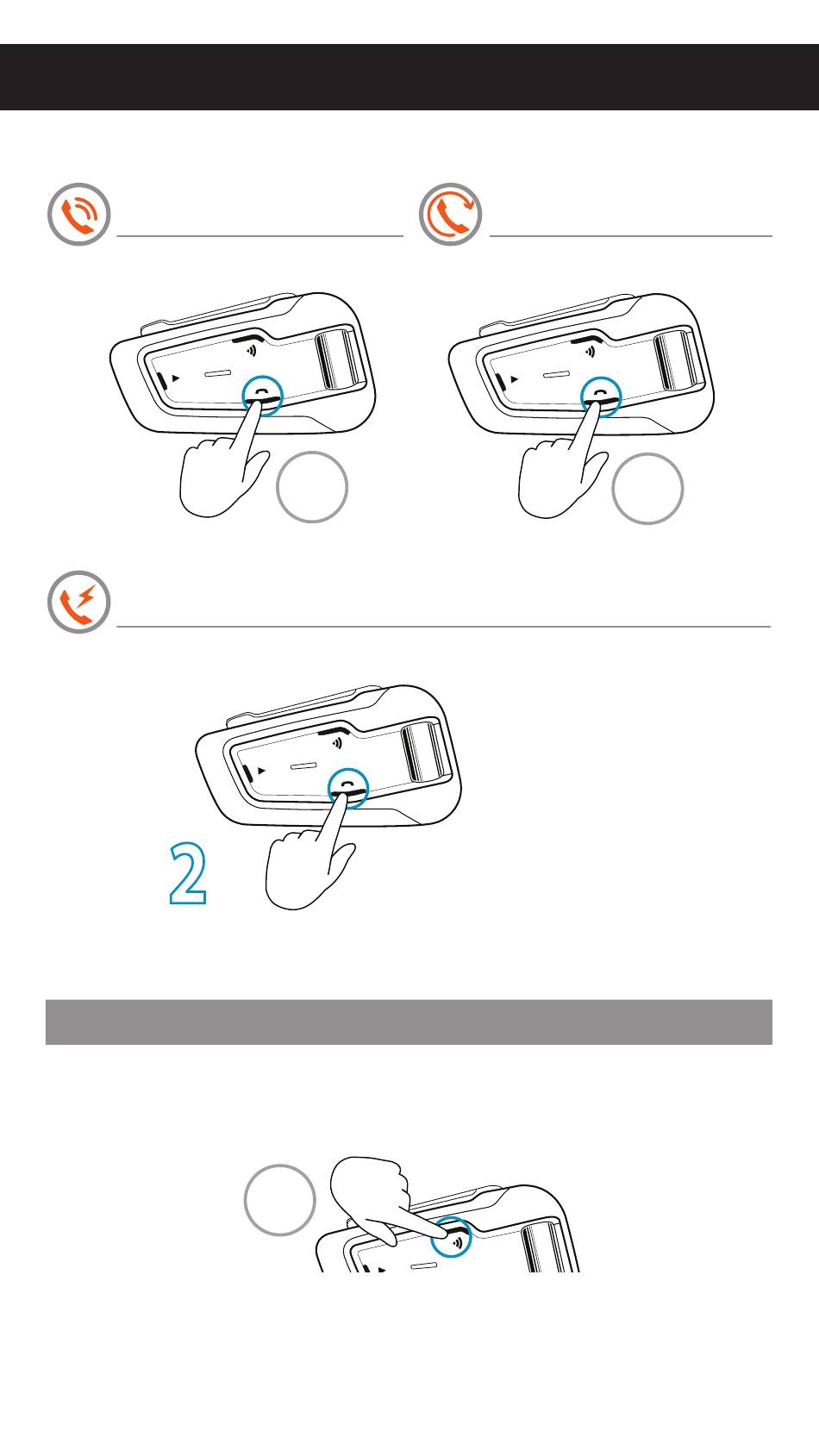 2