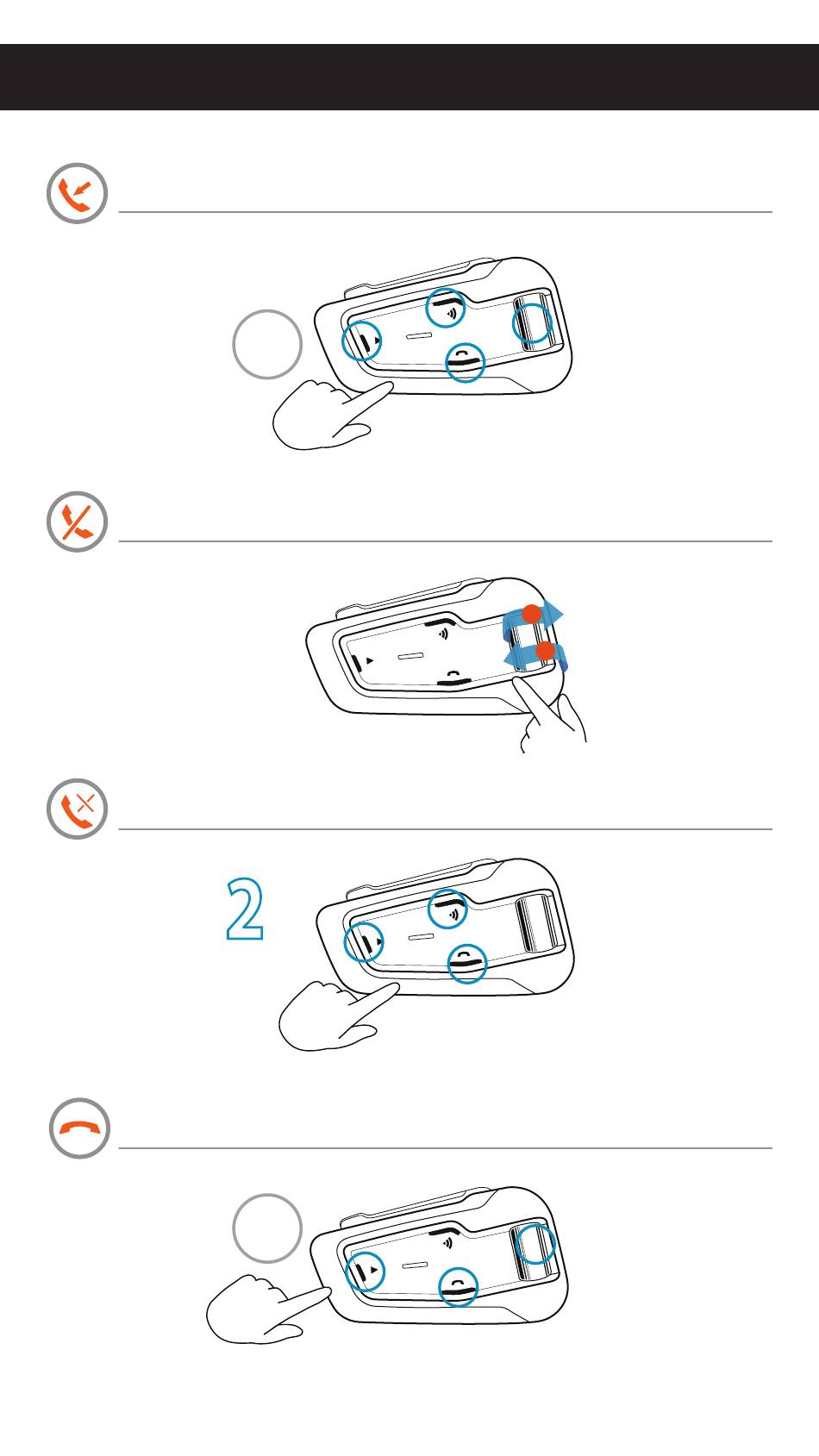 2