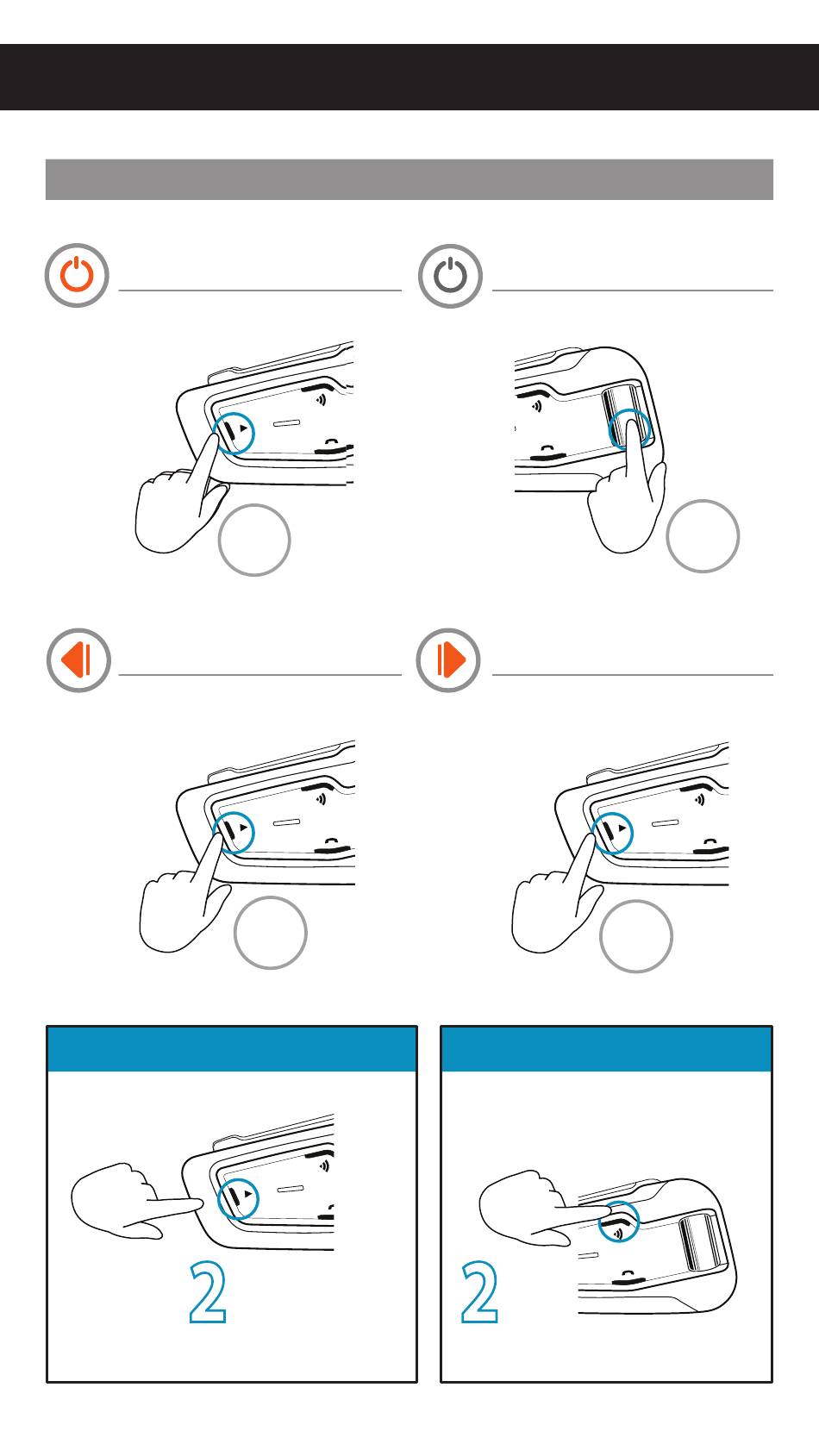 2

2