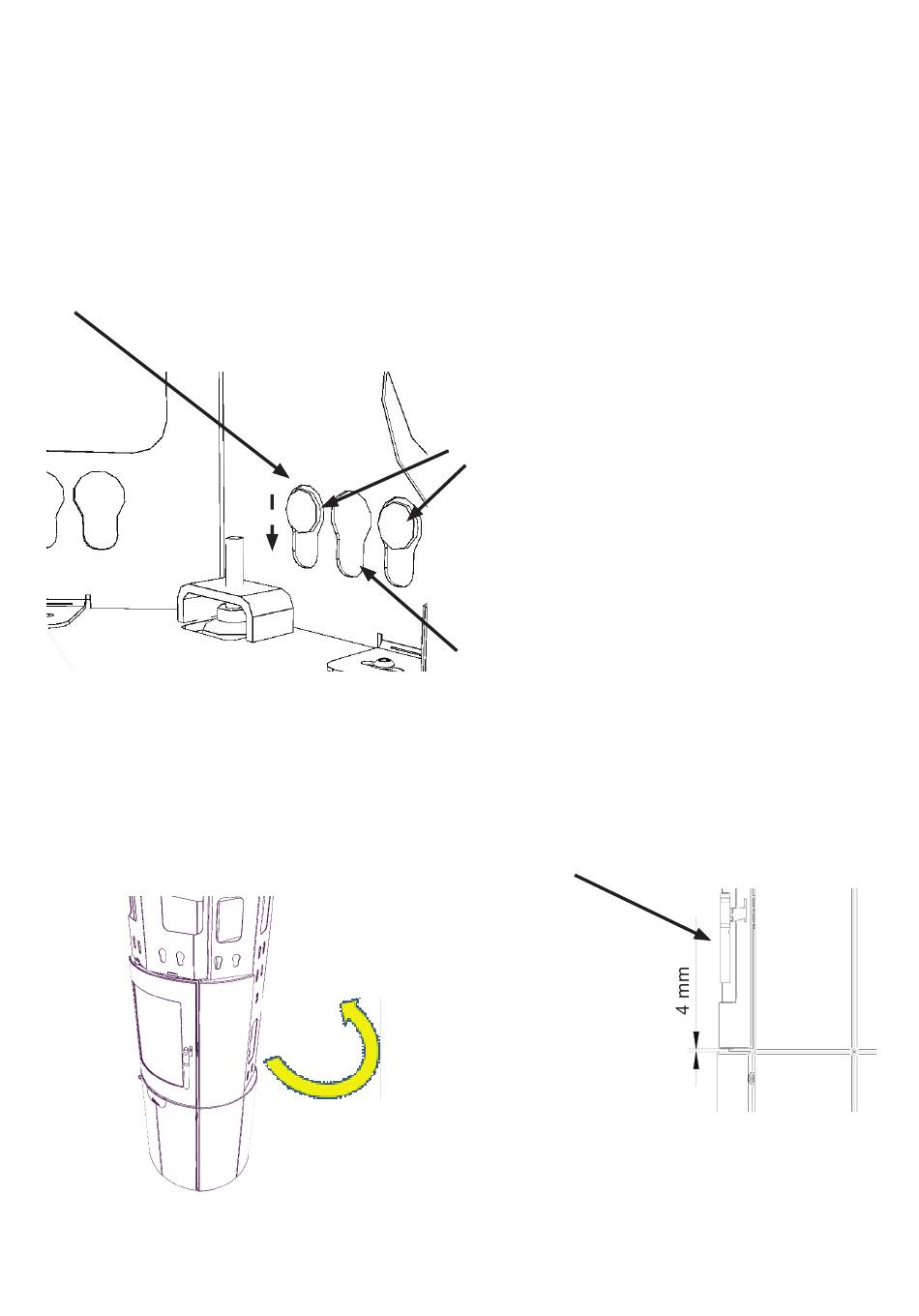 4 mm