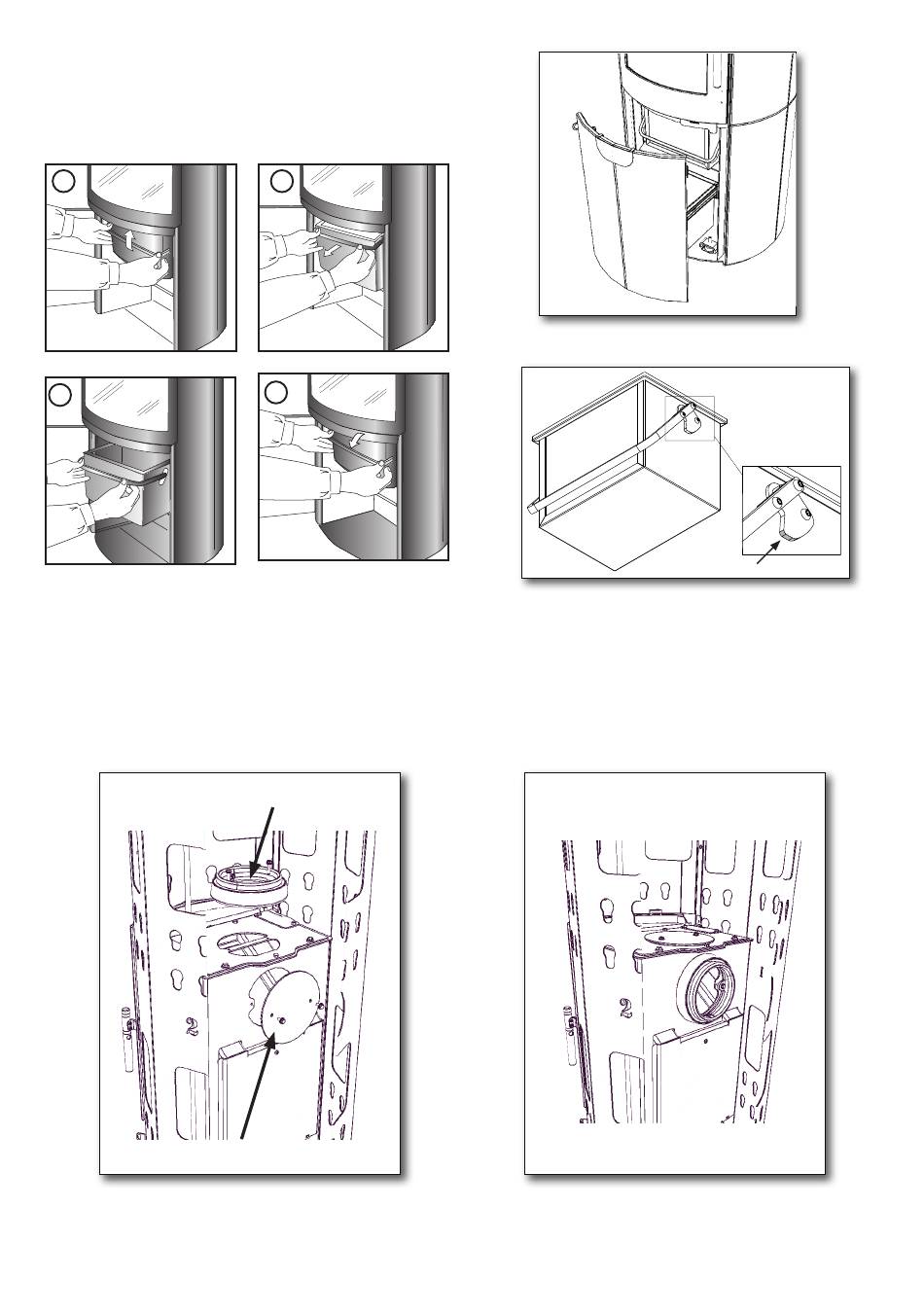 2

2