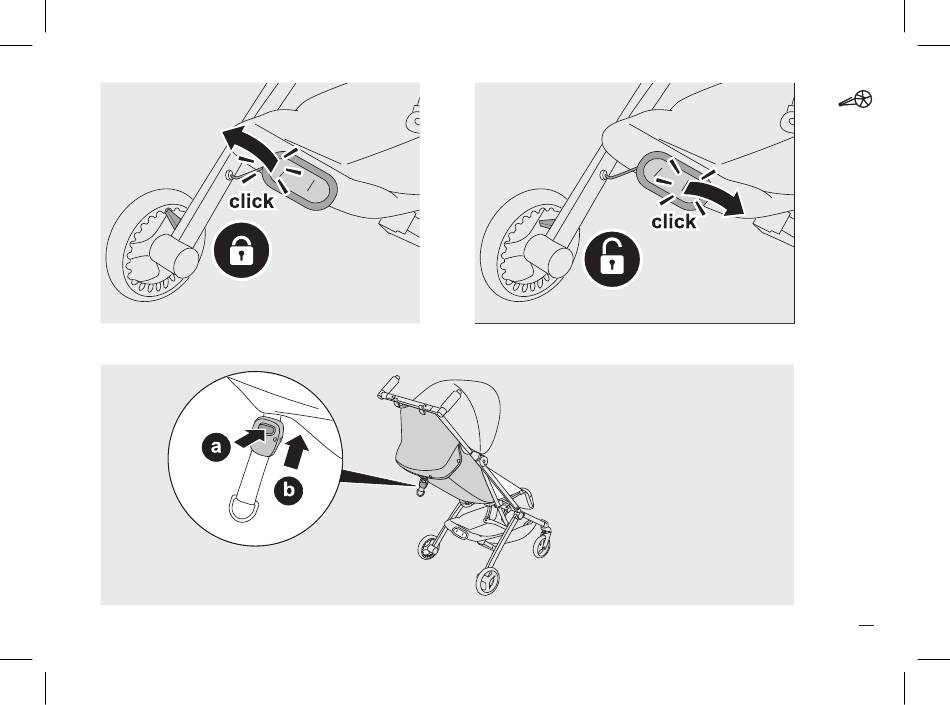 click

click

a

b