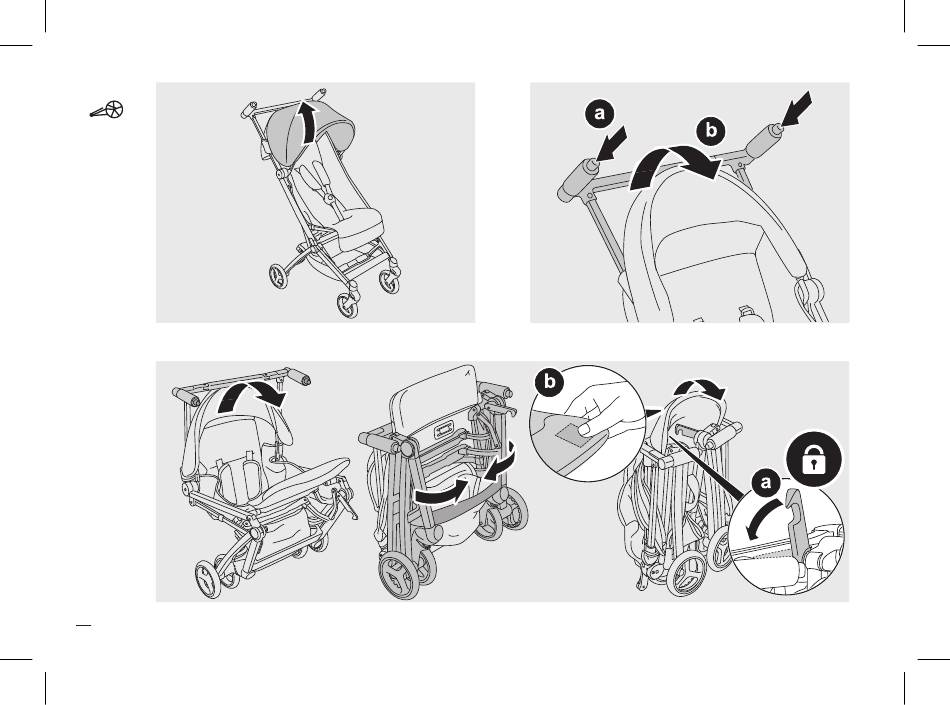 a

b

b

a