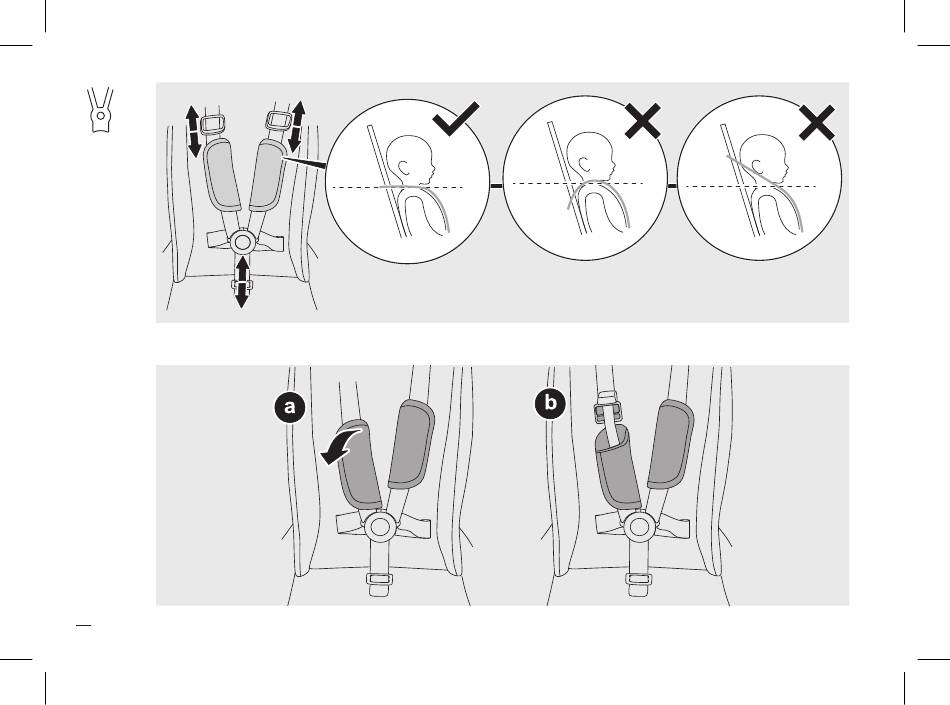 a

b