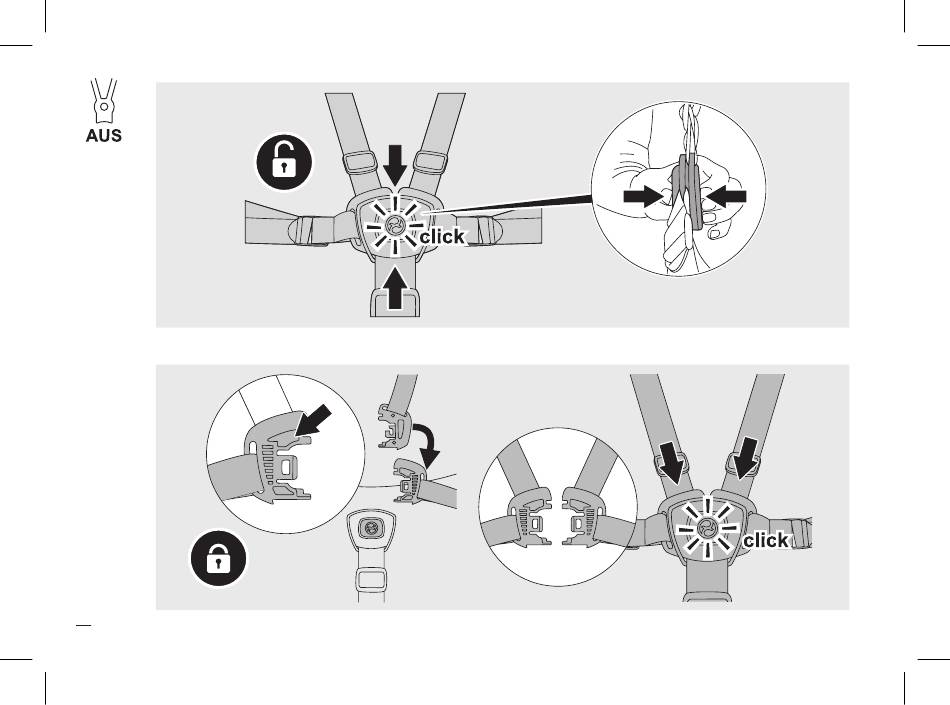 AUS

click

click