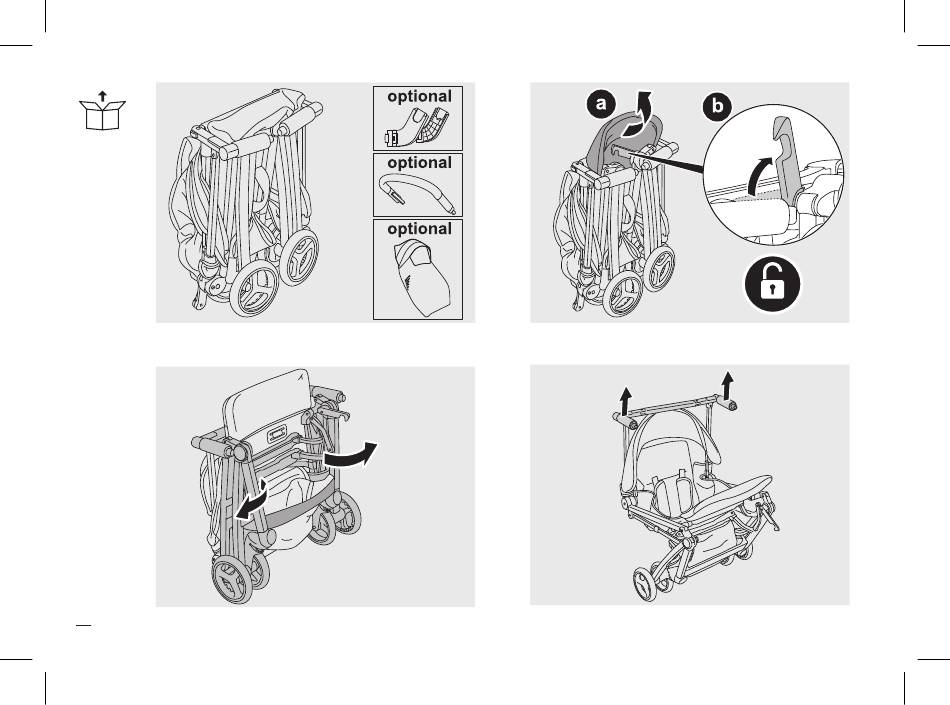 optional

optional

optional

a

b