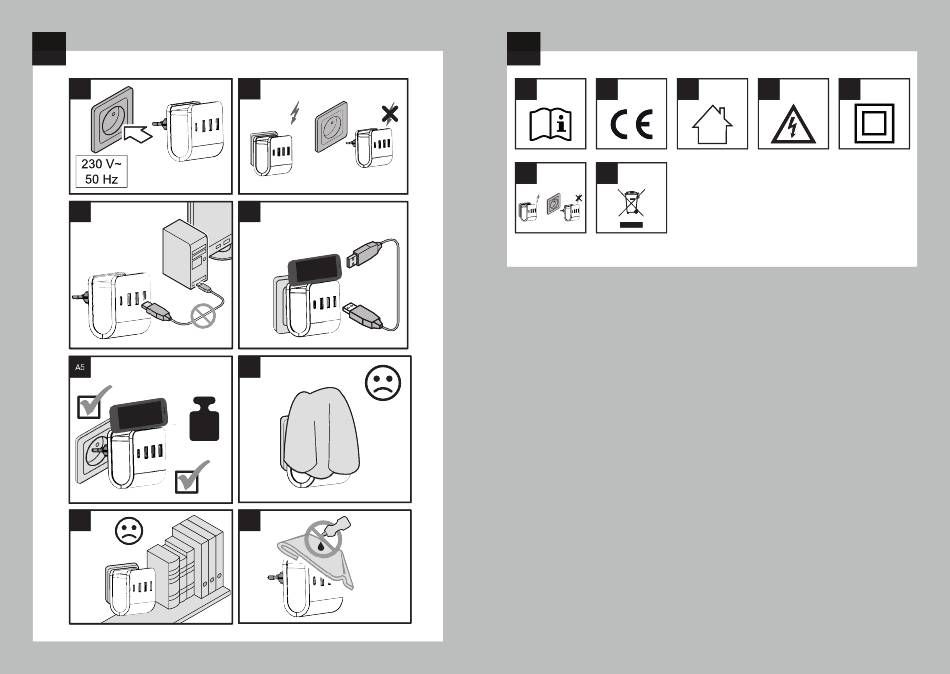 230 V~
50 Hz

A5

CE