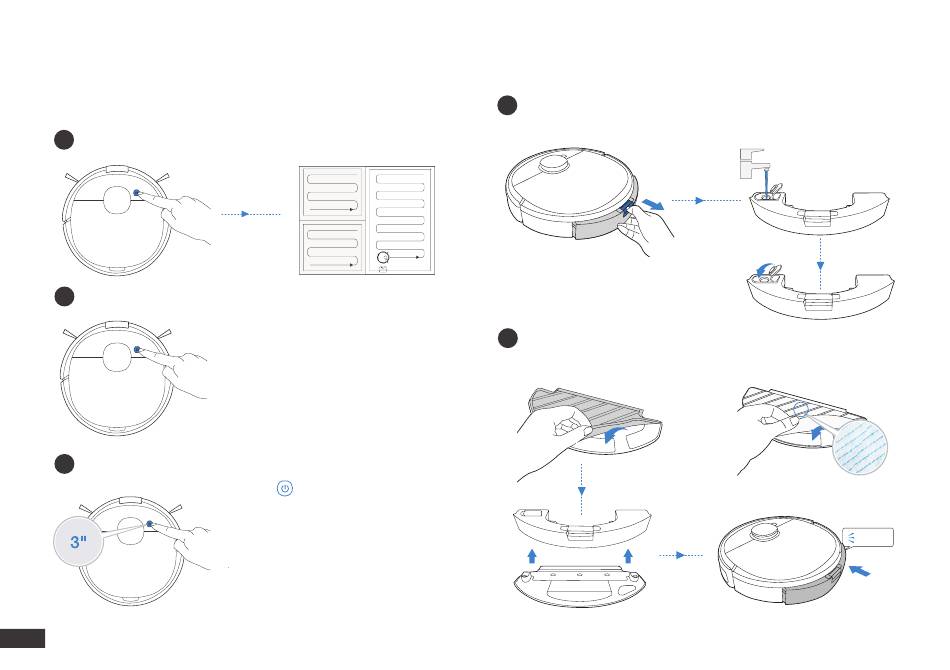 3"