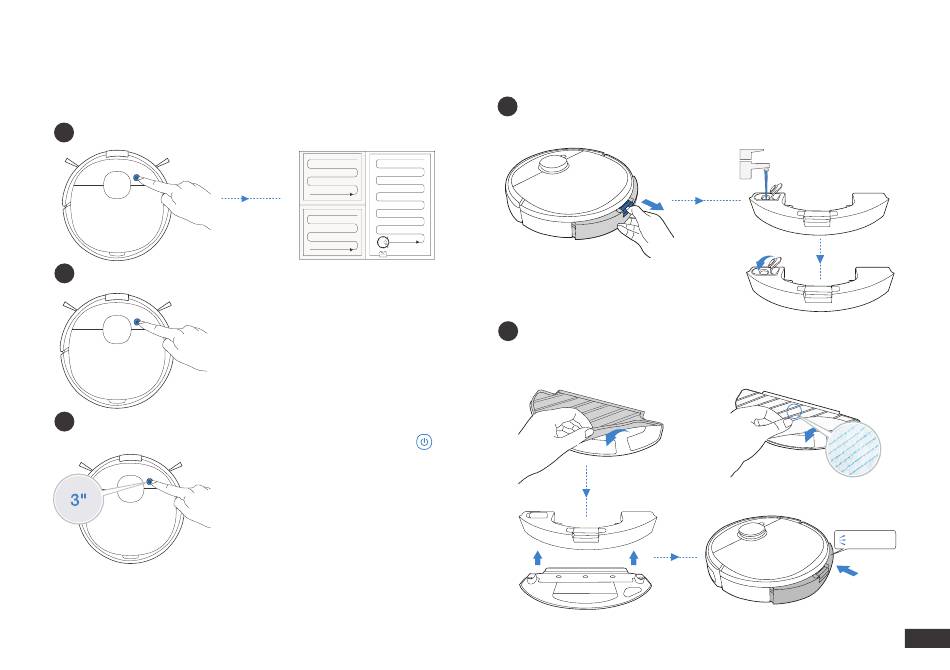 3"