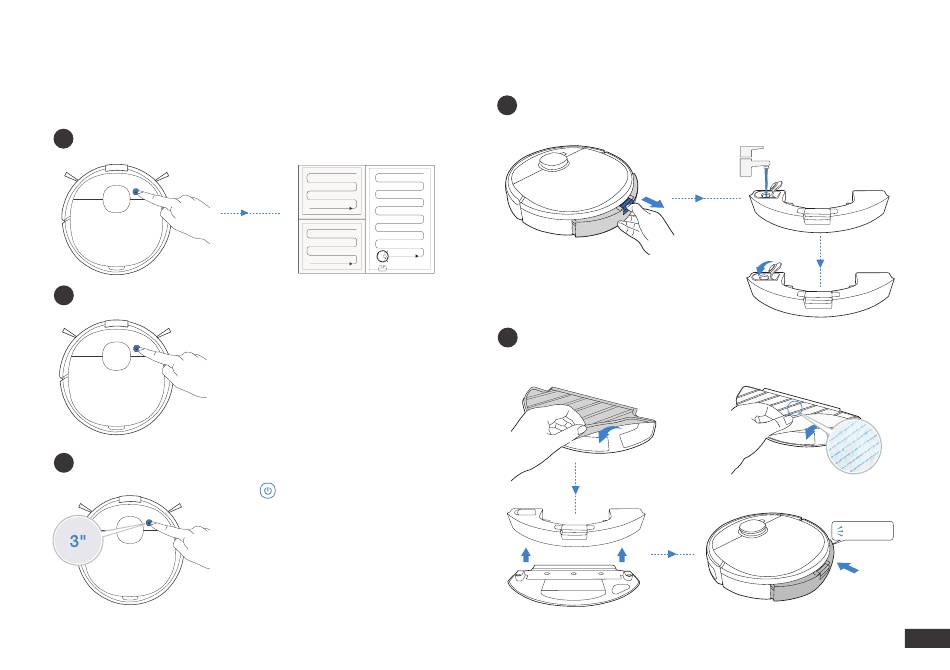 3"