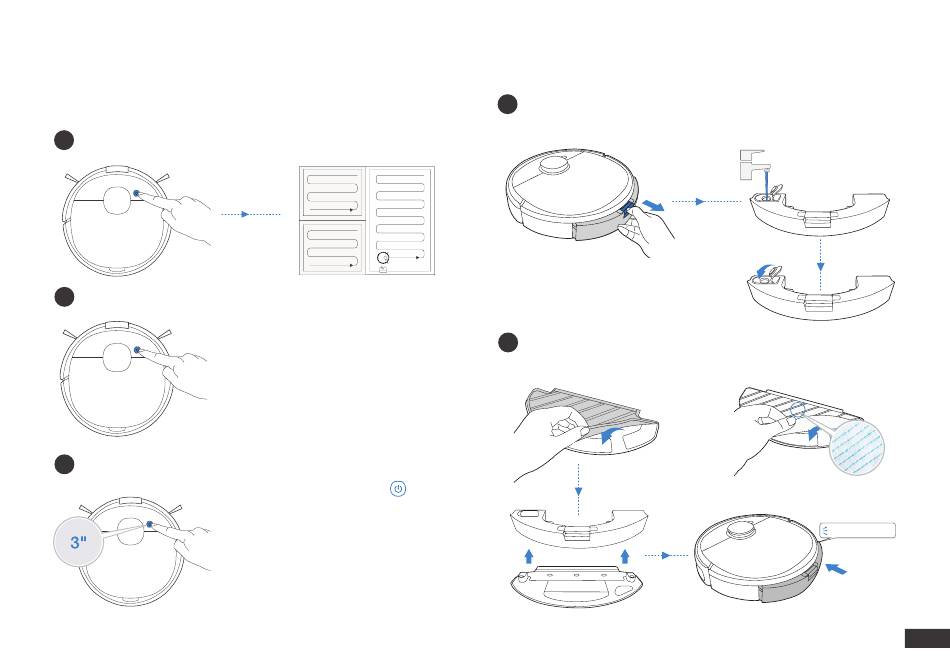 3"