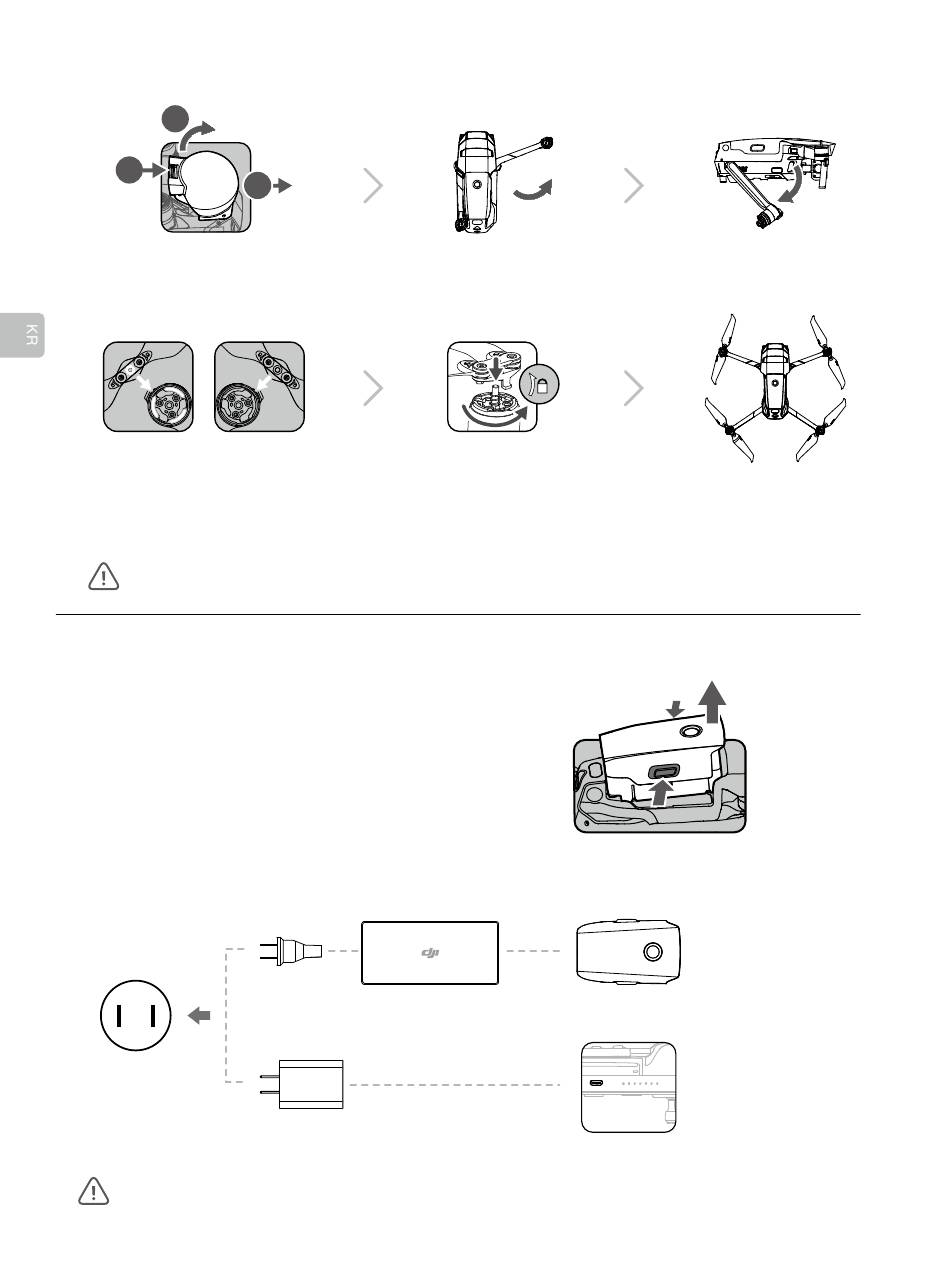 KR