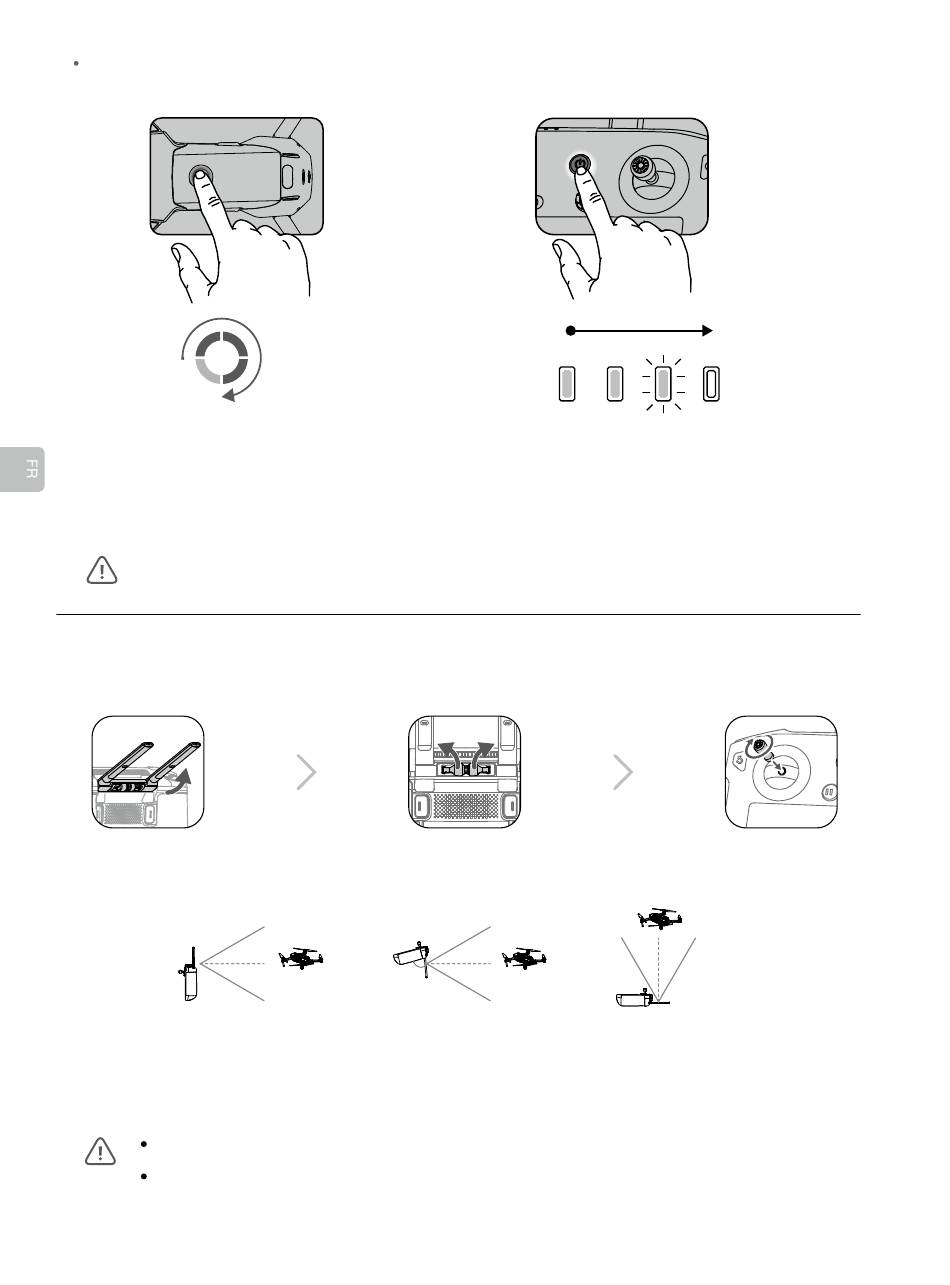 FR