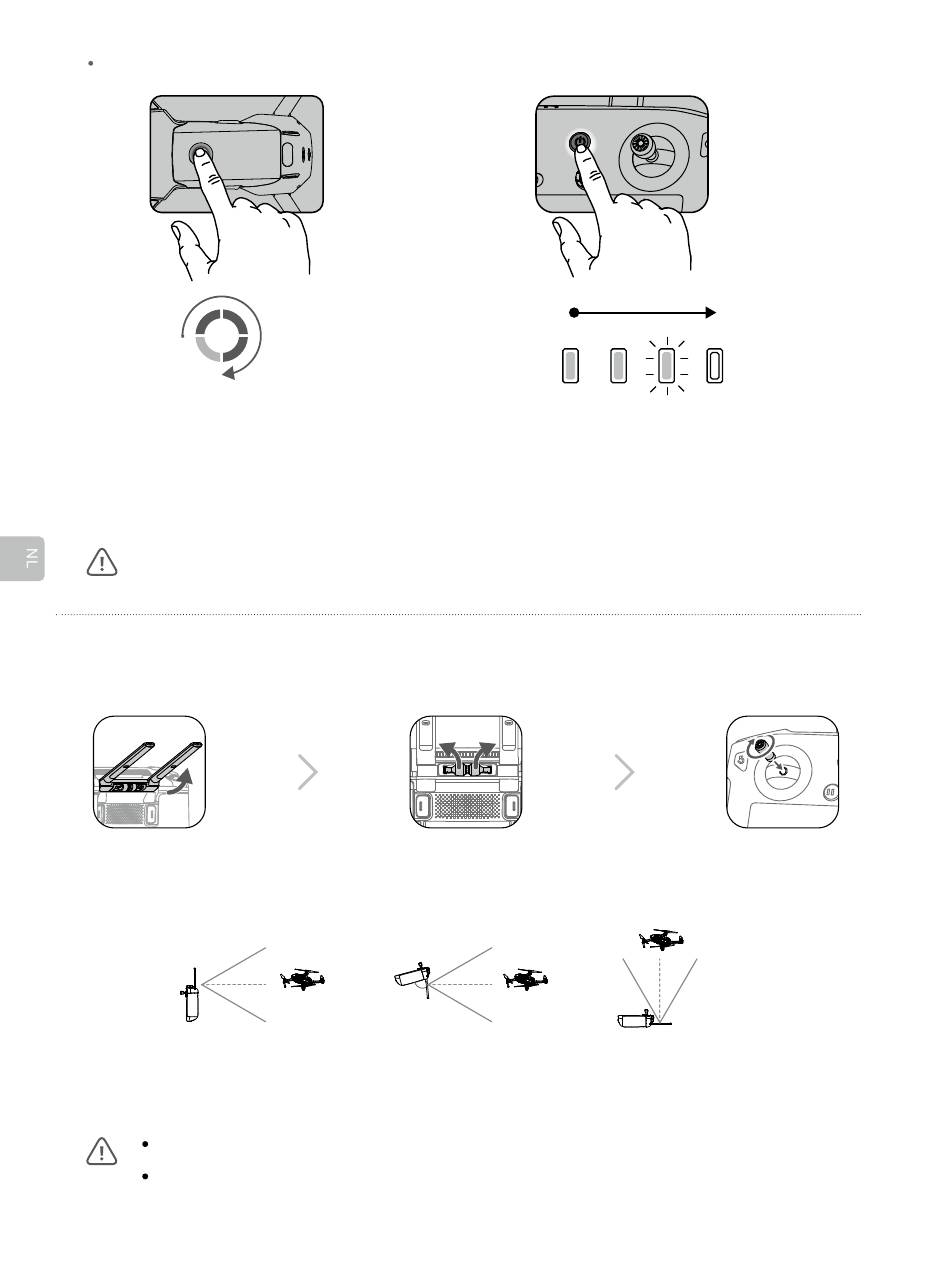 NL