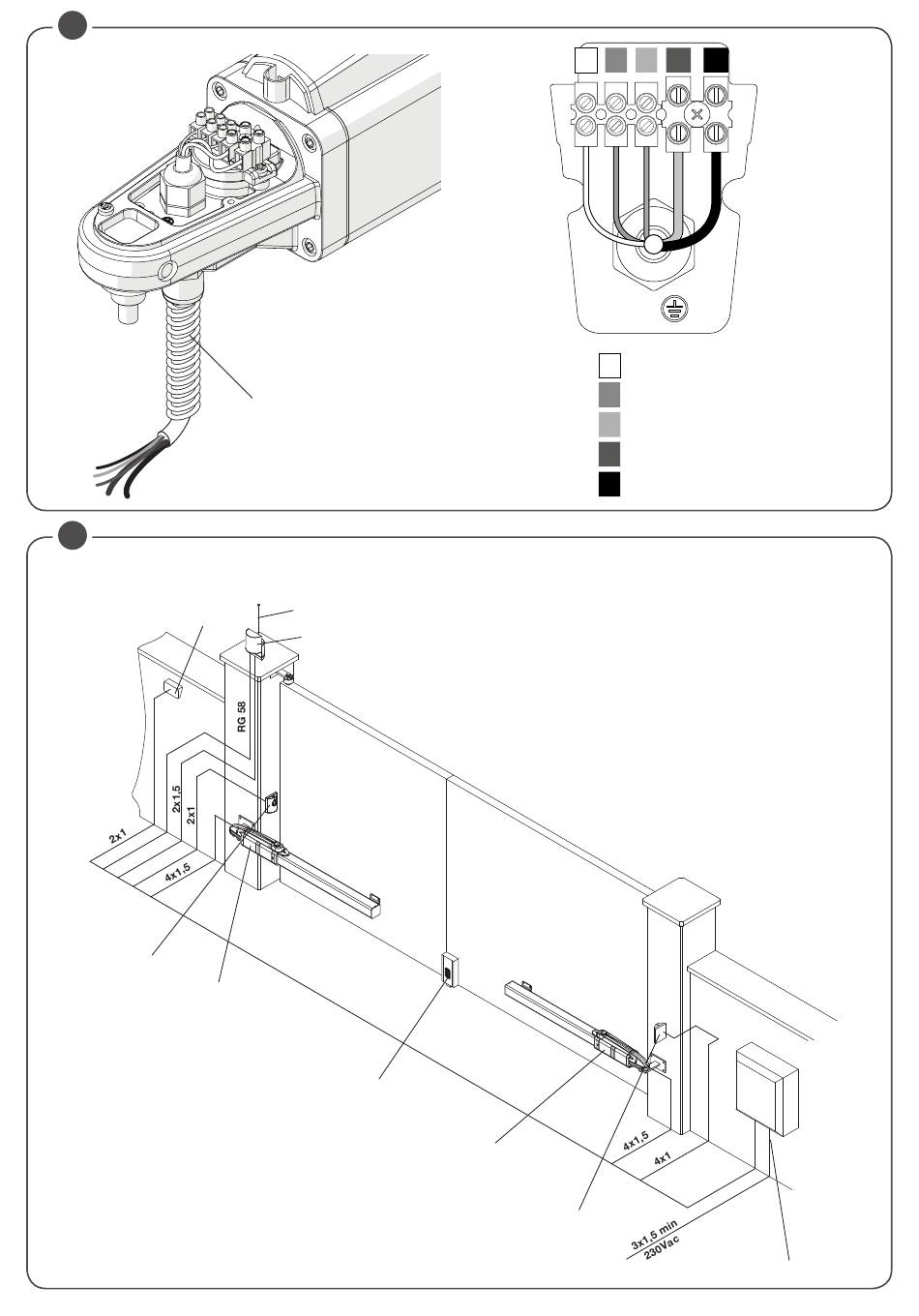 RG 58
2x1,5
2x1
2x1
4x1,5
4x1,5
4x1
3x1,5 min
230Vac