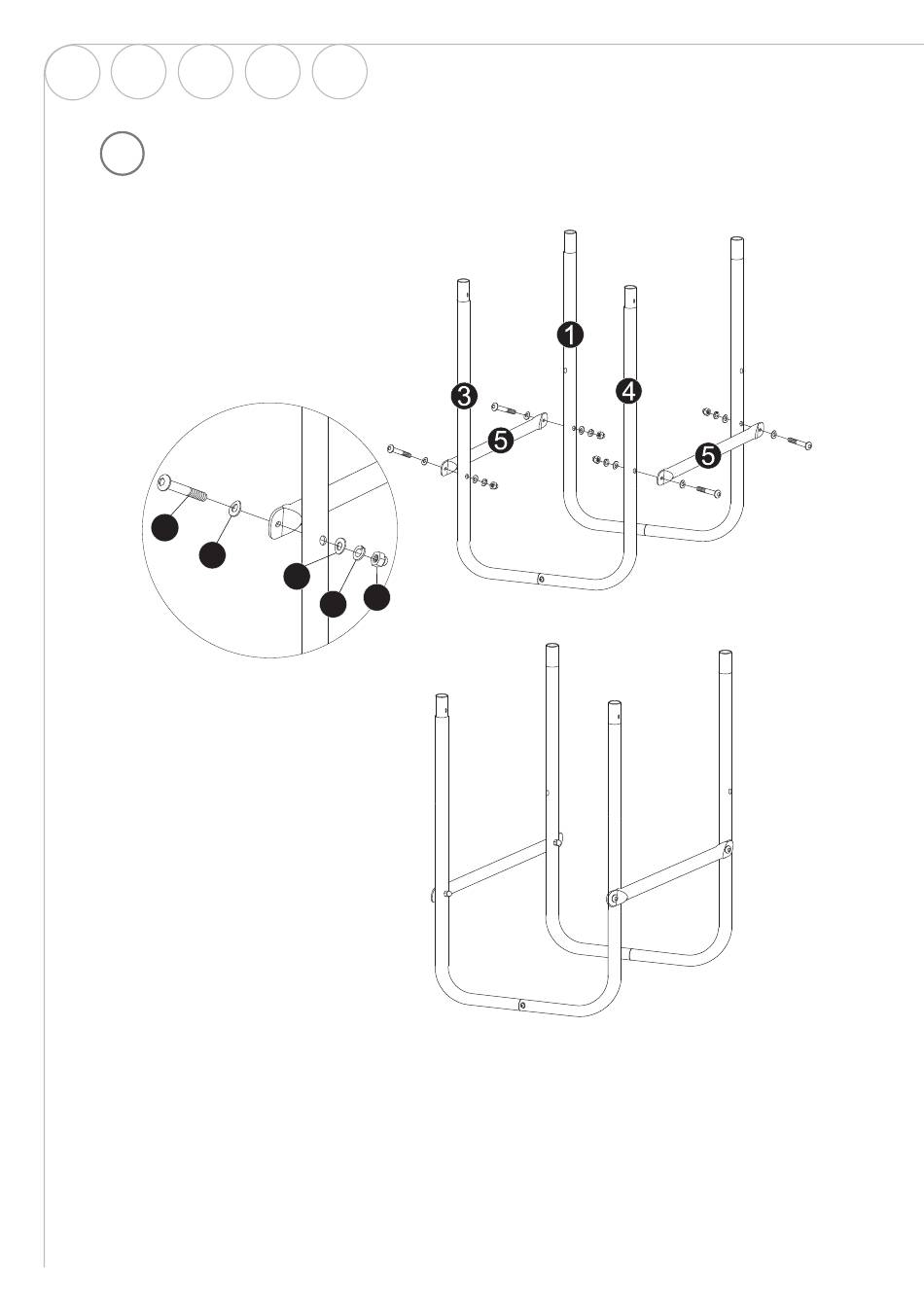 1

3

4

5

5