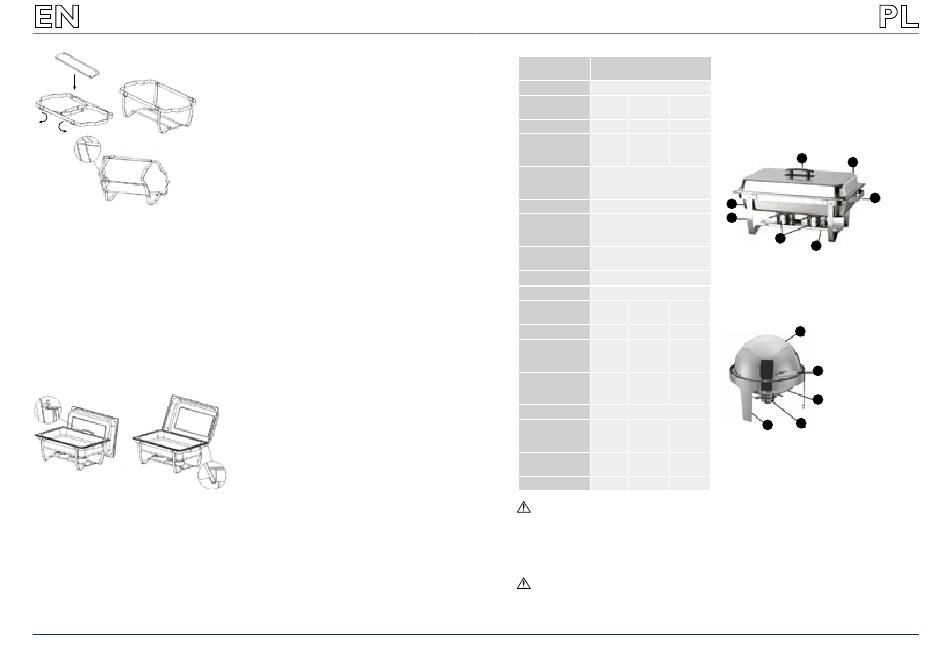 EN

PL