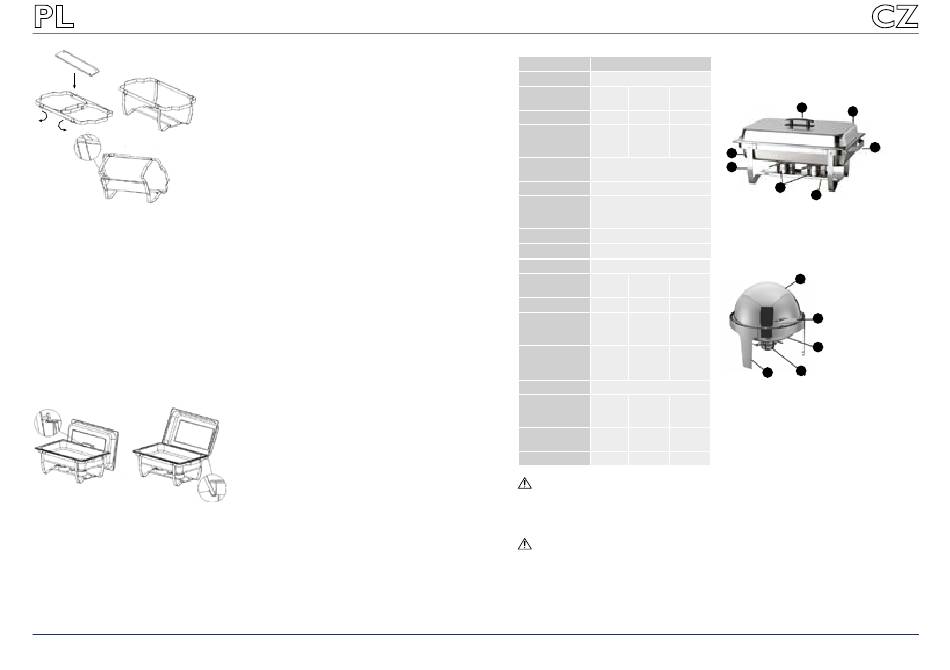 PL

CZ