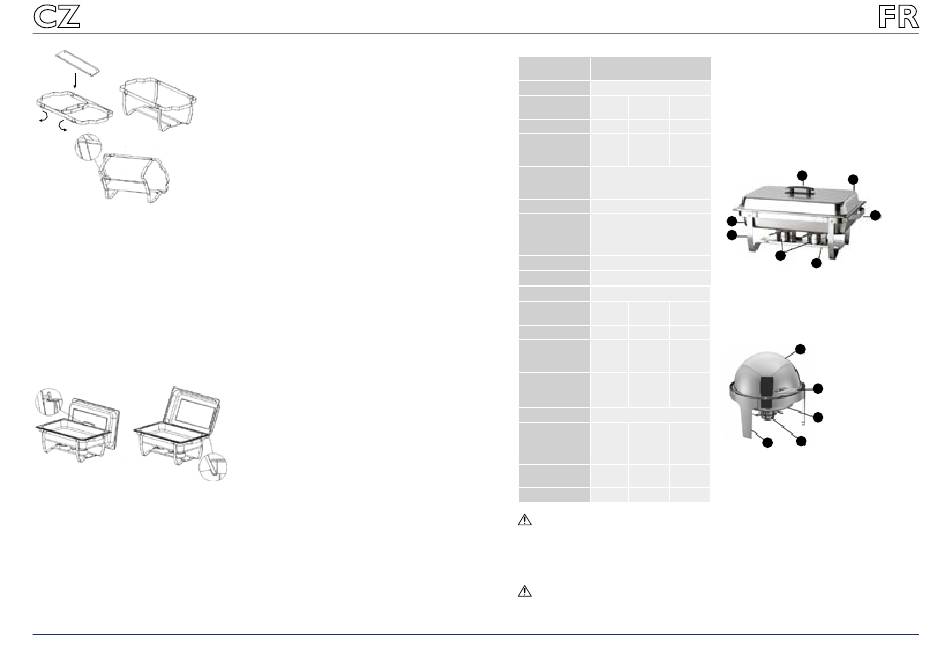 CZ

FR