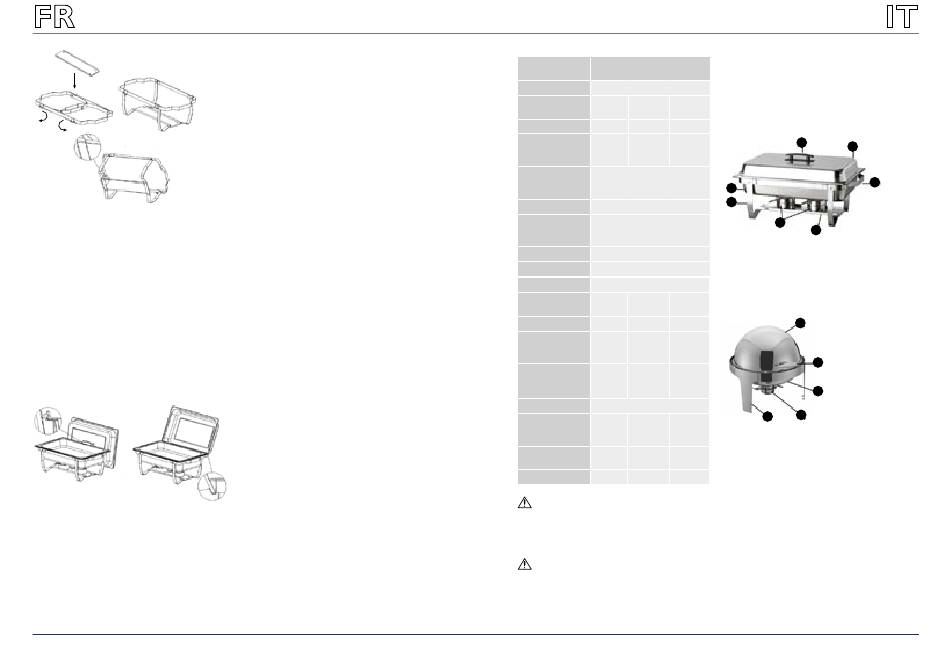 FR

IT