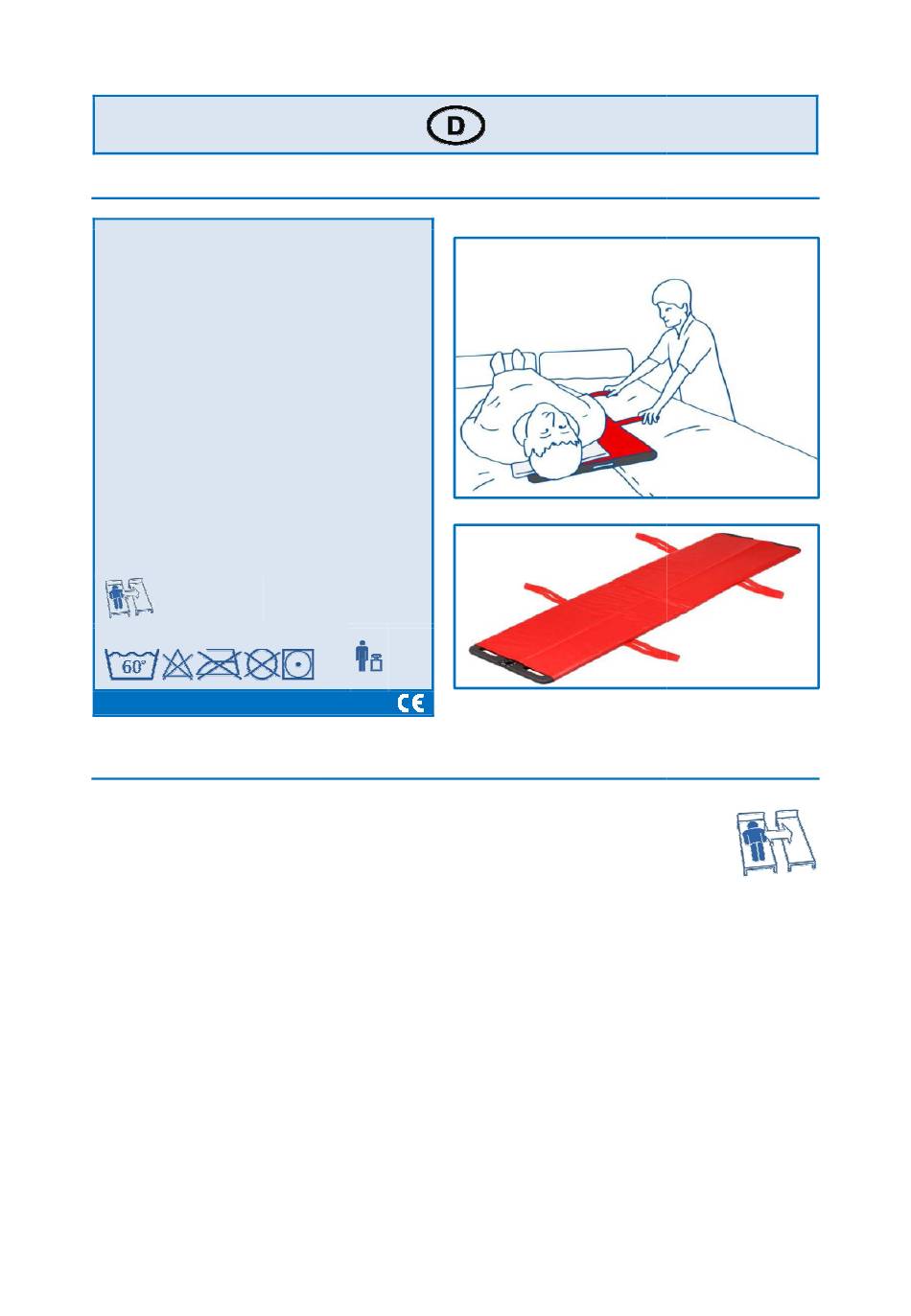 D

60°

CE