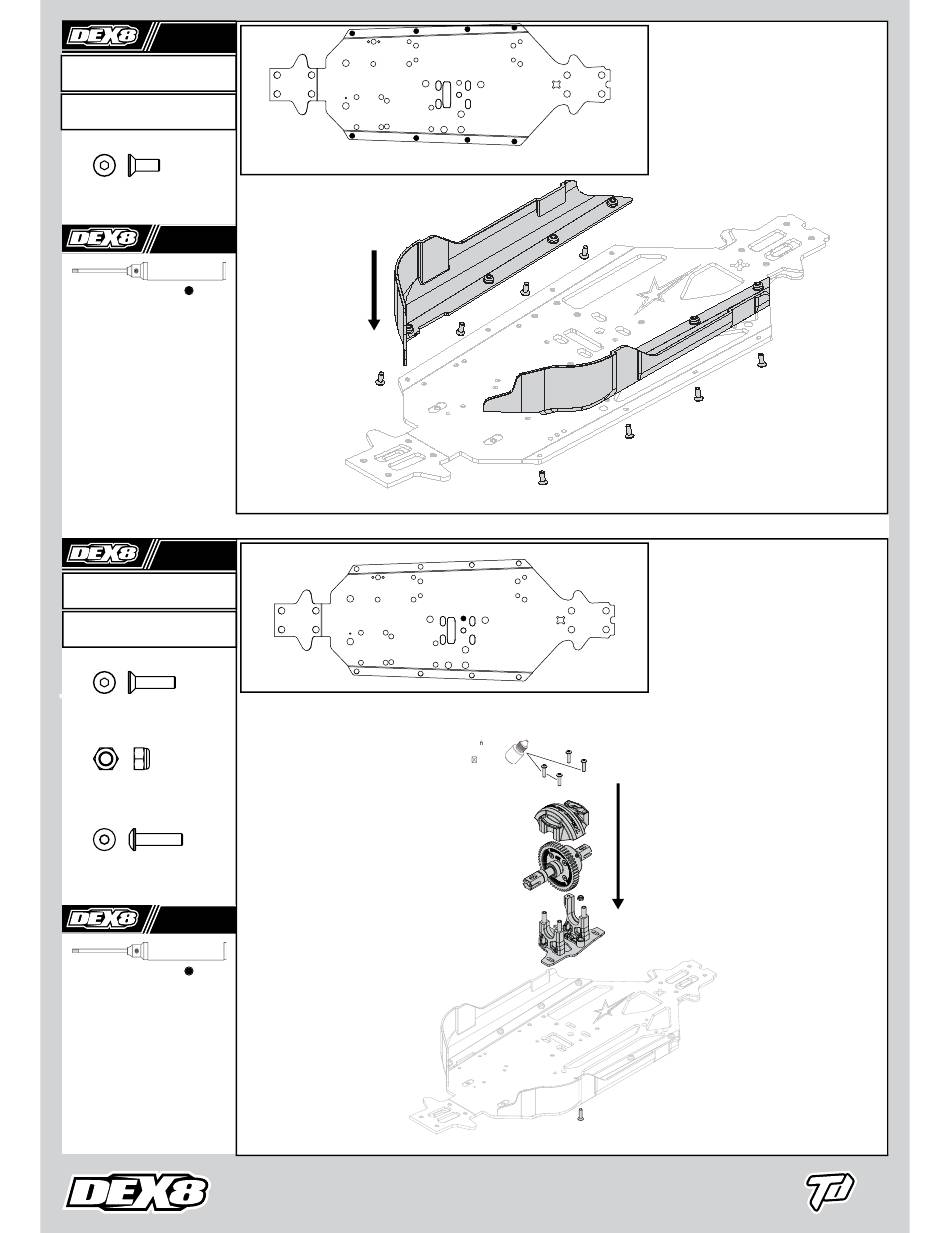 DEX8

DEX8

DEX8

DEX8

DEX8

TD