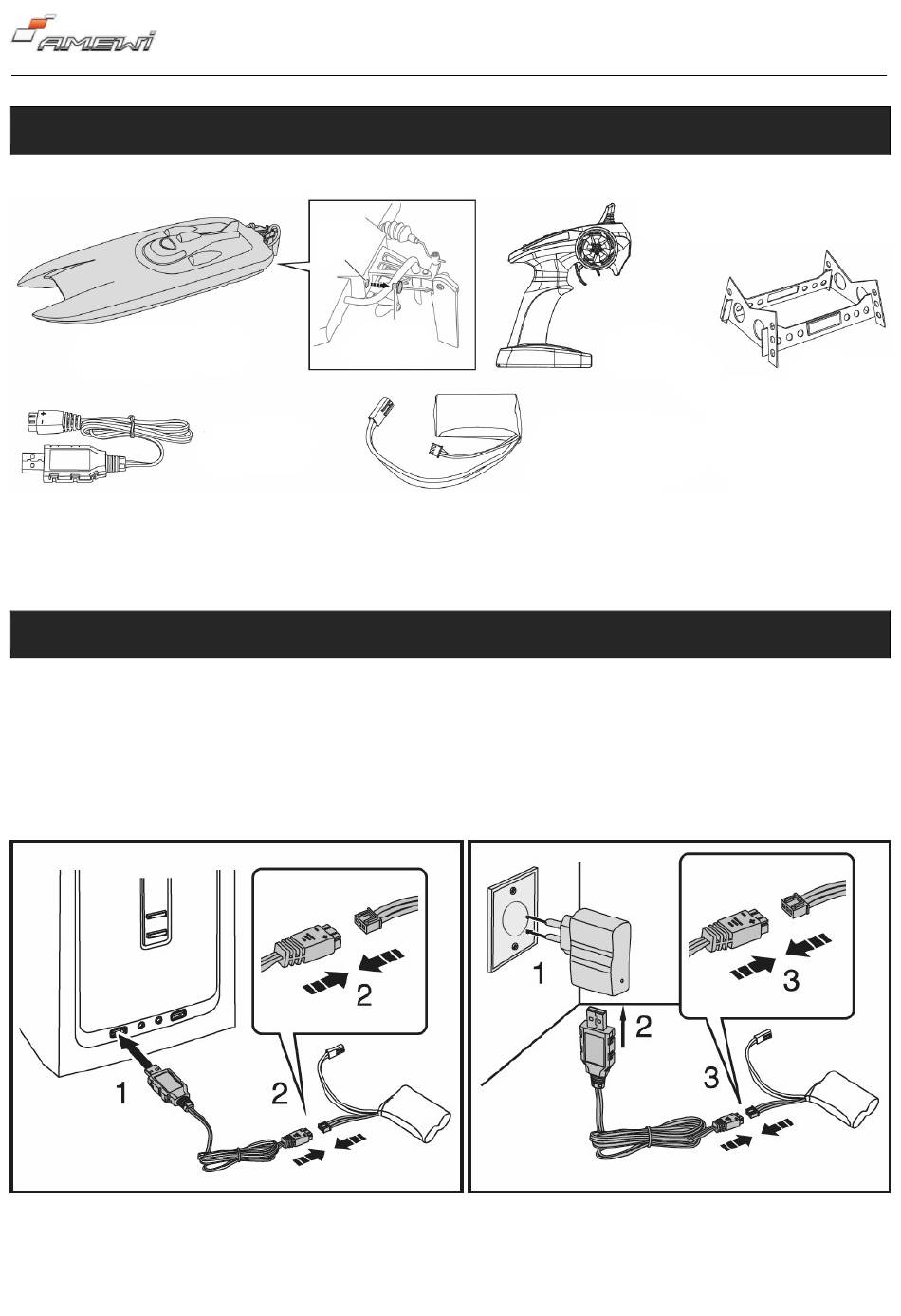 AMEWI

1

2

2

1

2

3

3