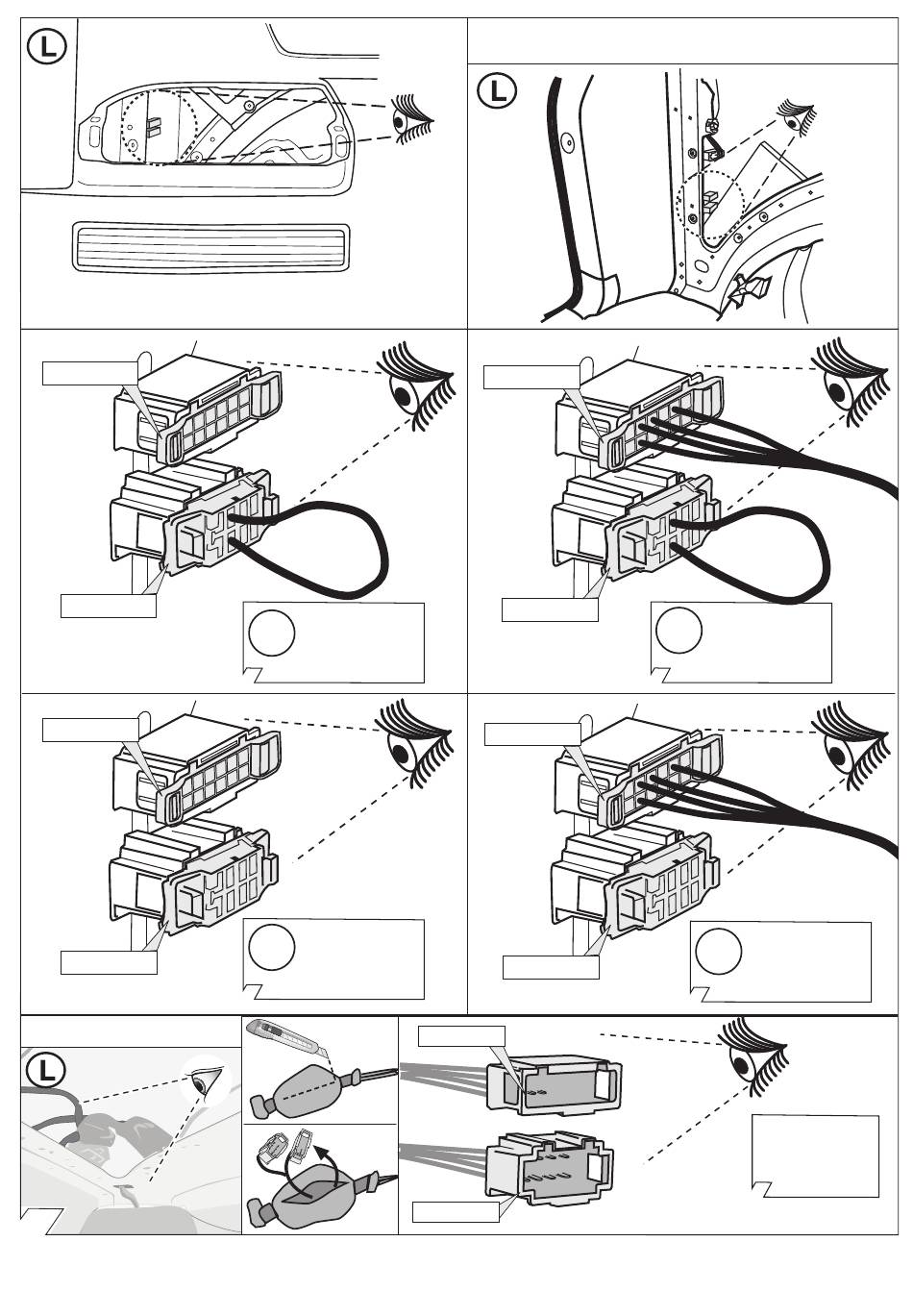 L

L

L