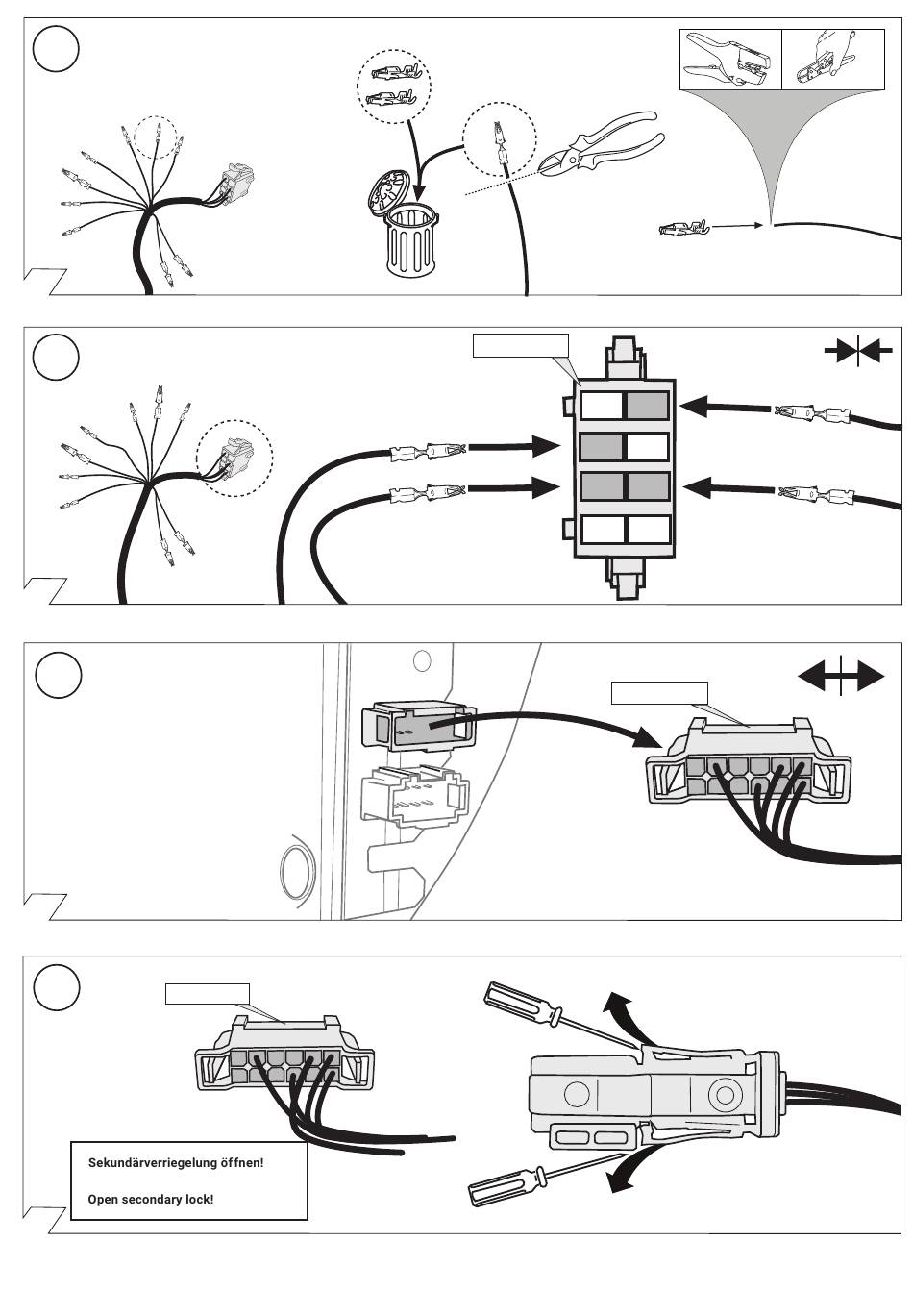 Sekundärverriegelung öffnen!

Open secondary lock!