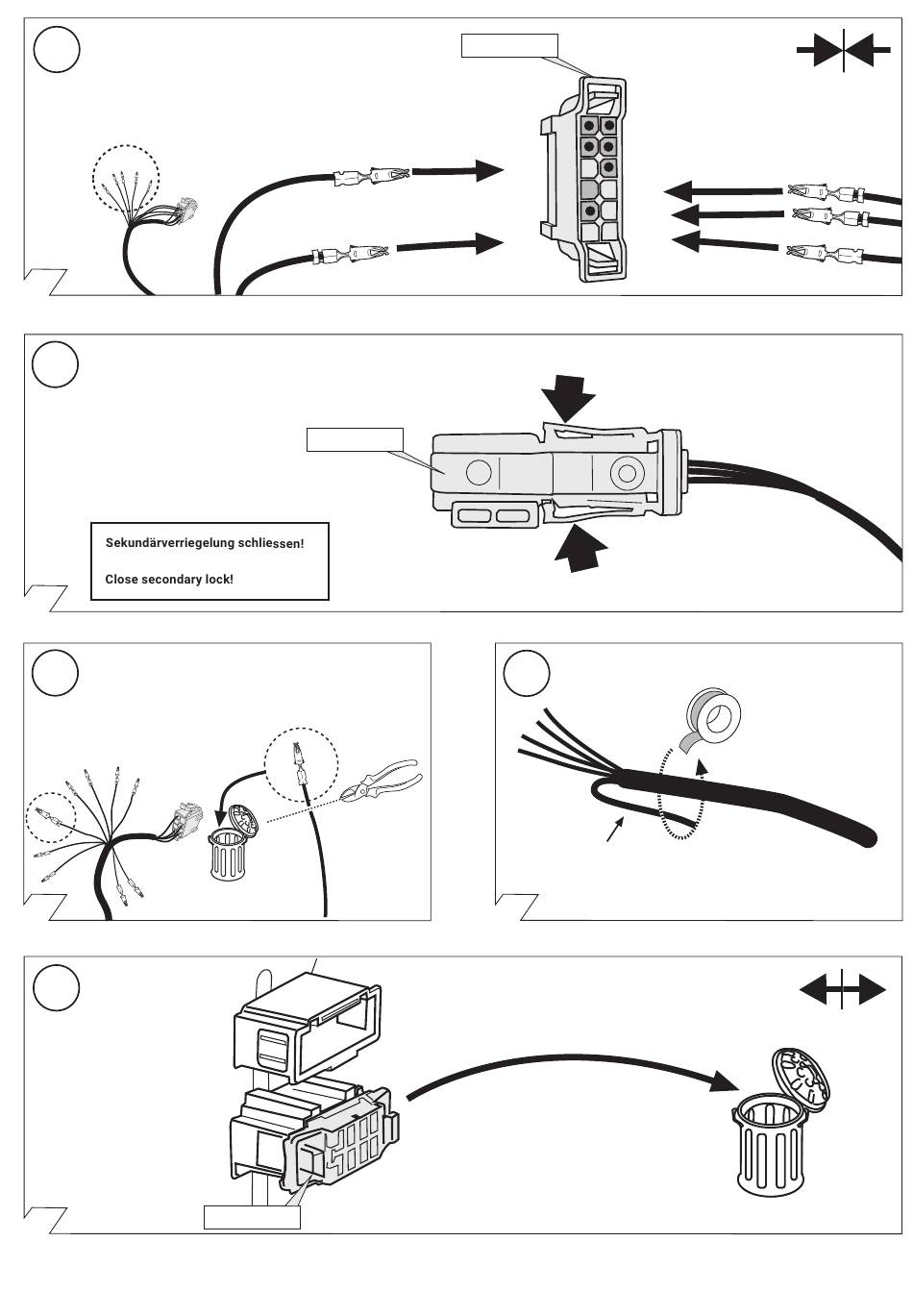 Sekundärverriegelung schliessen!

Close secondary lock!