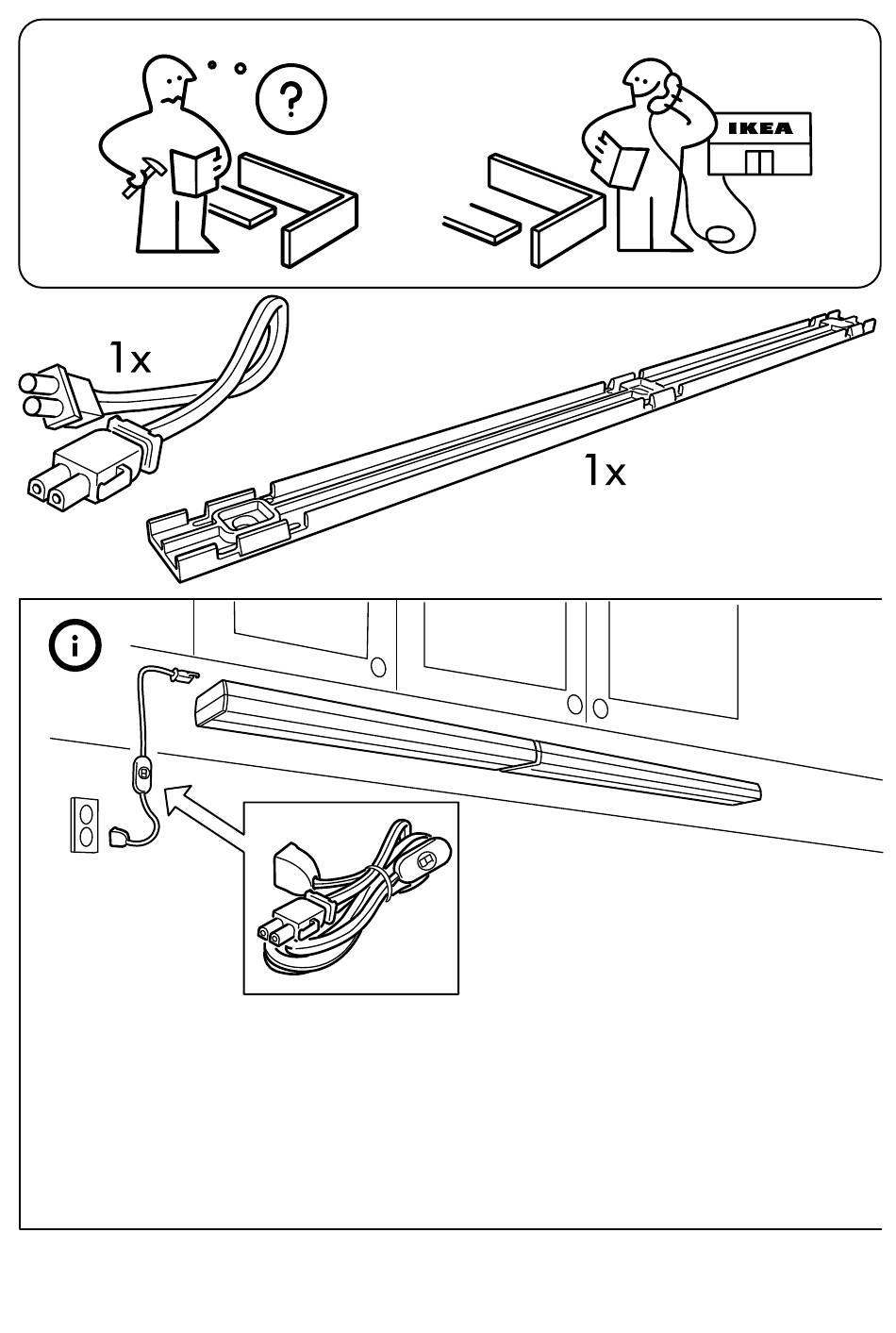 ?

IKEA

1x

1x

i