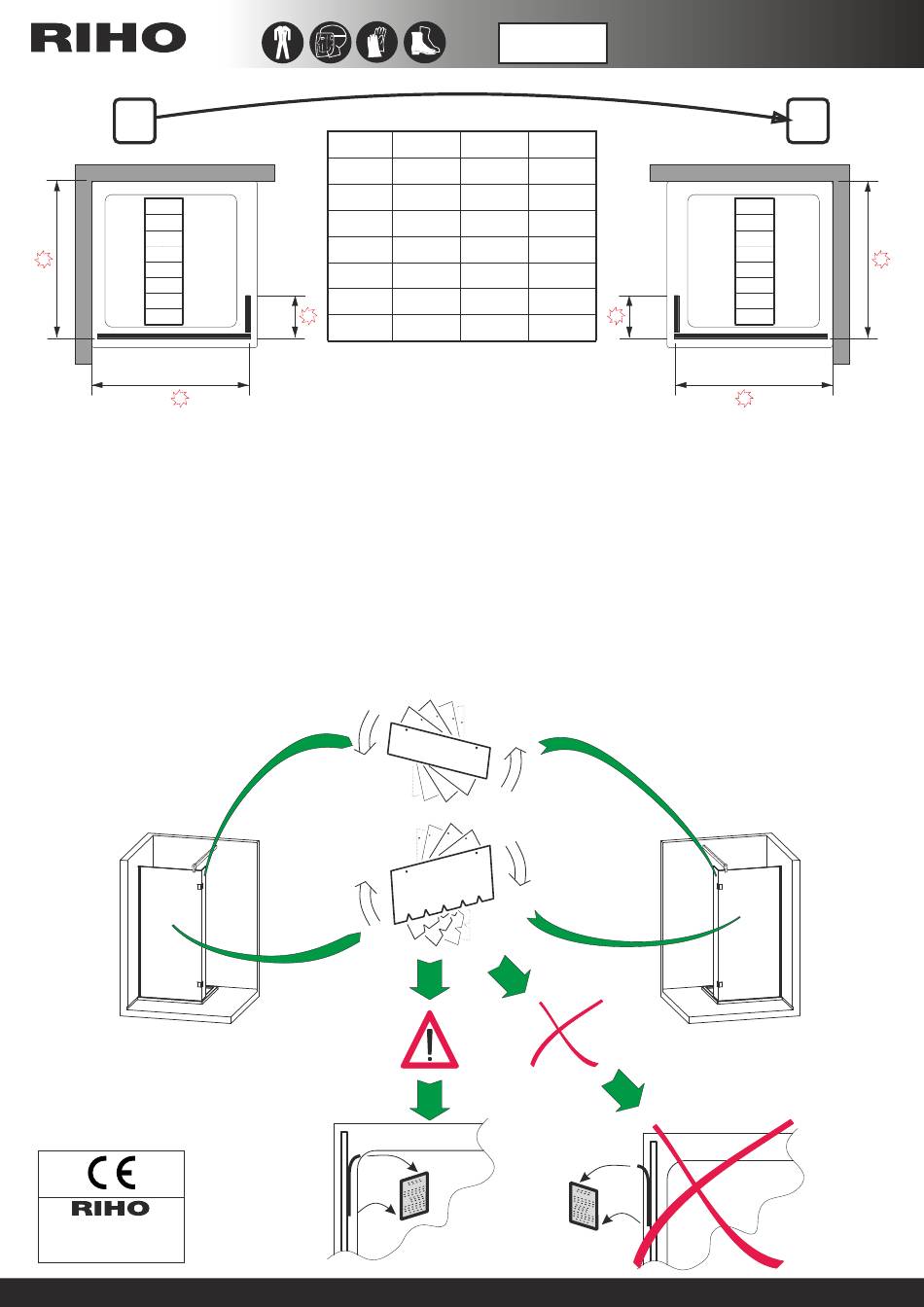 RIHO

CE
RIHO