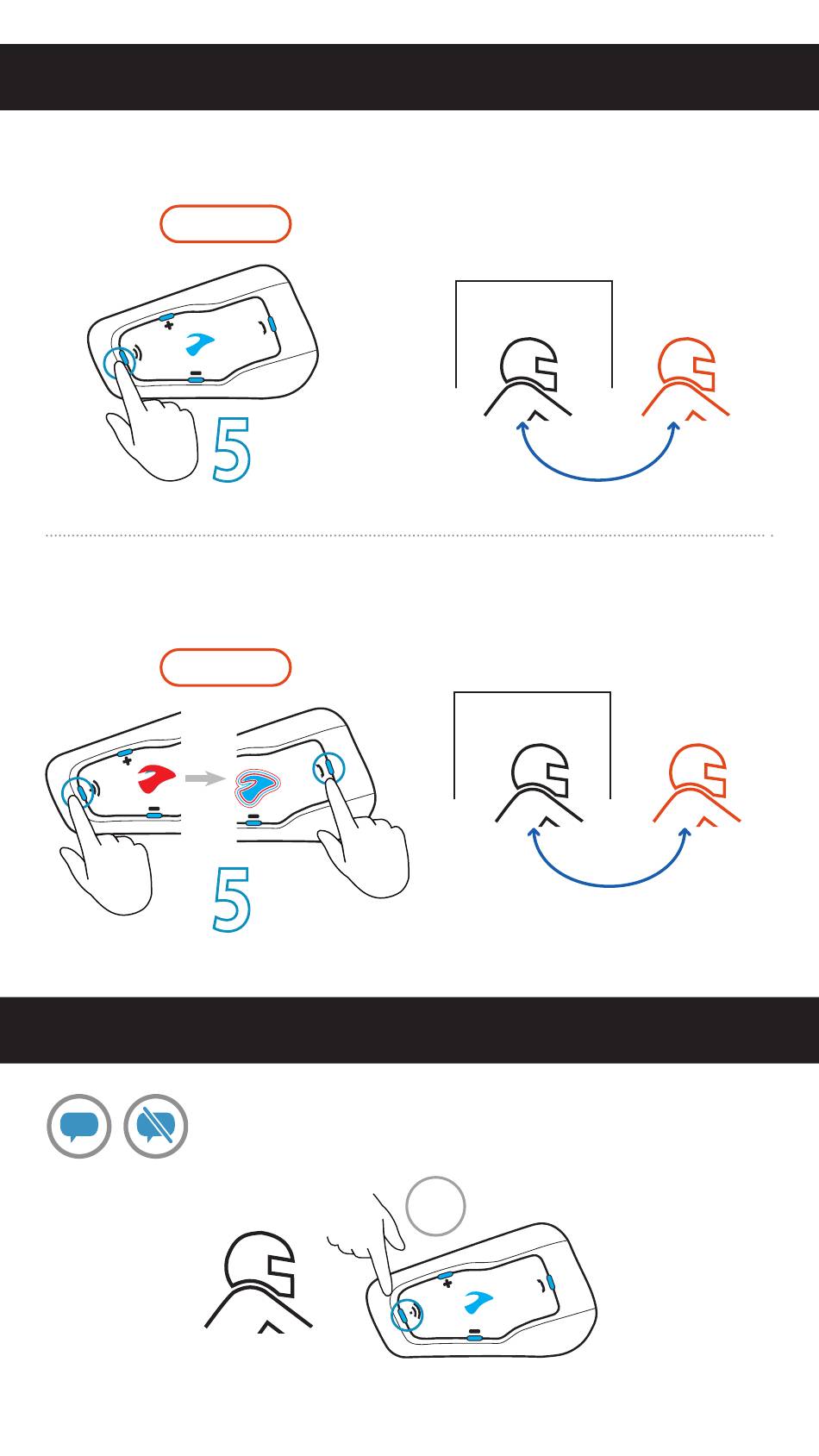 +
5

+
5

+