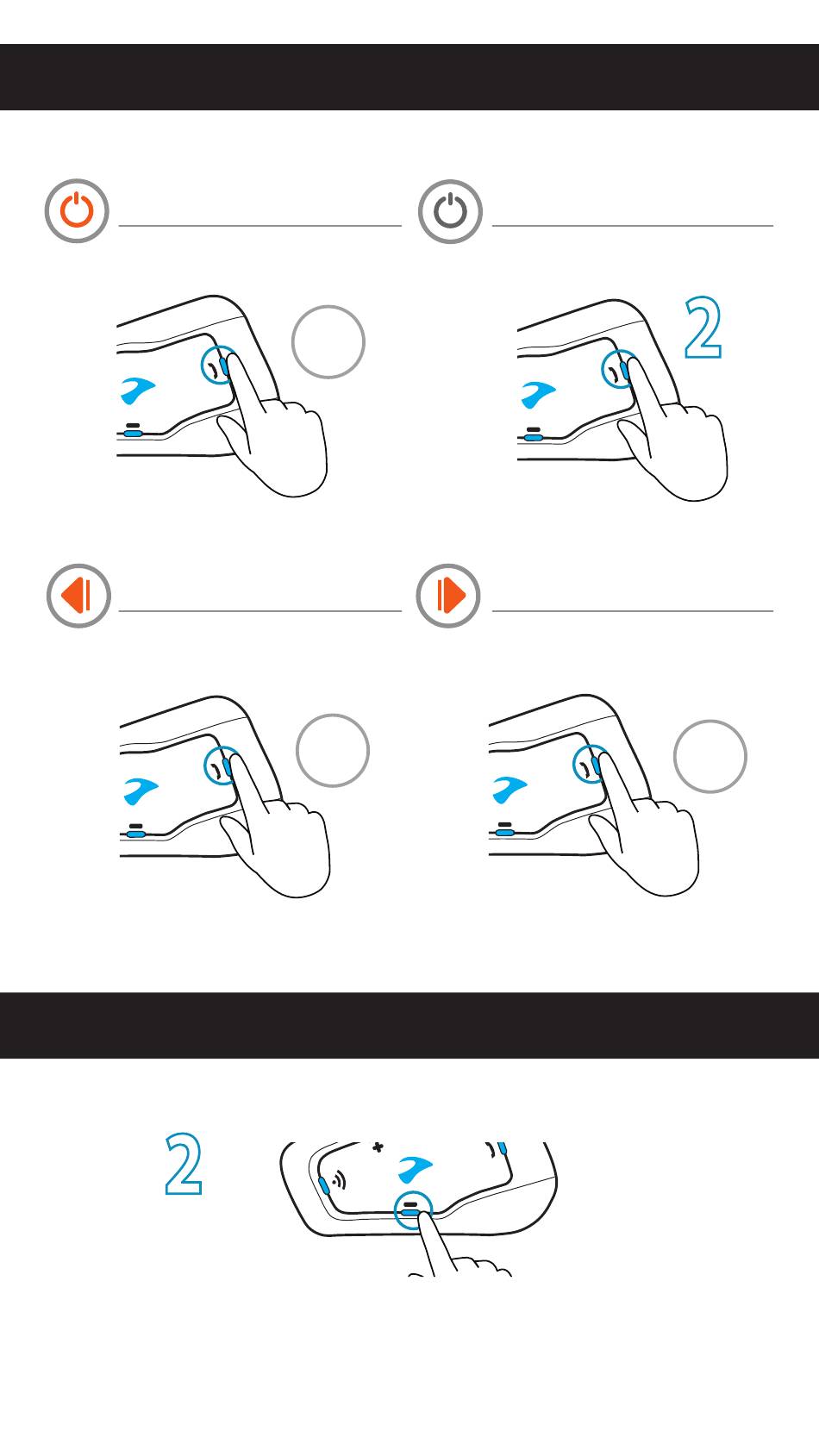 2

2