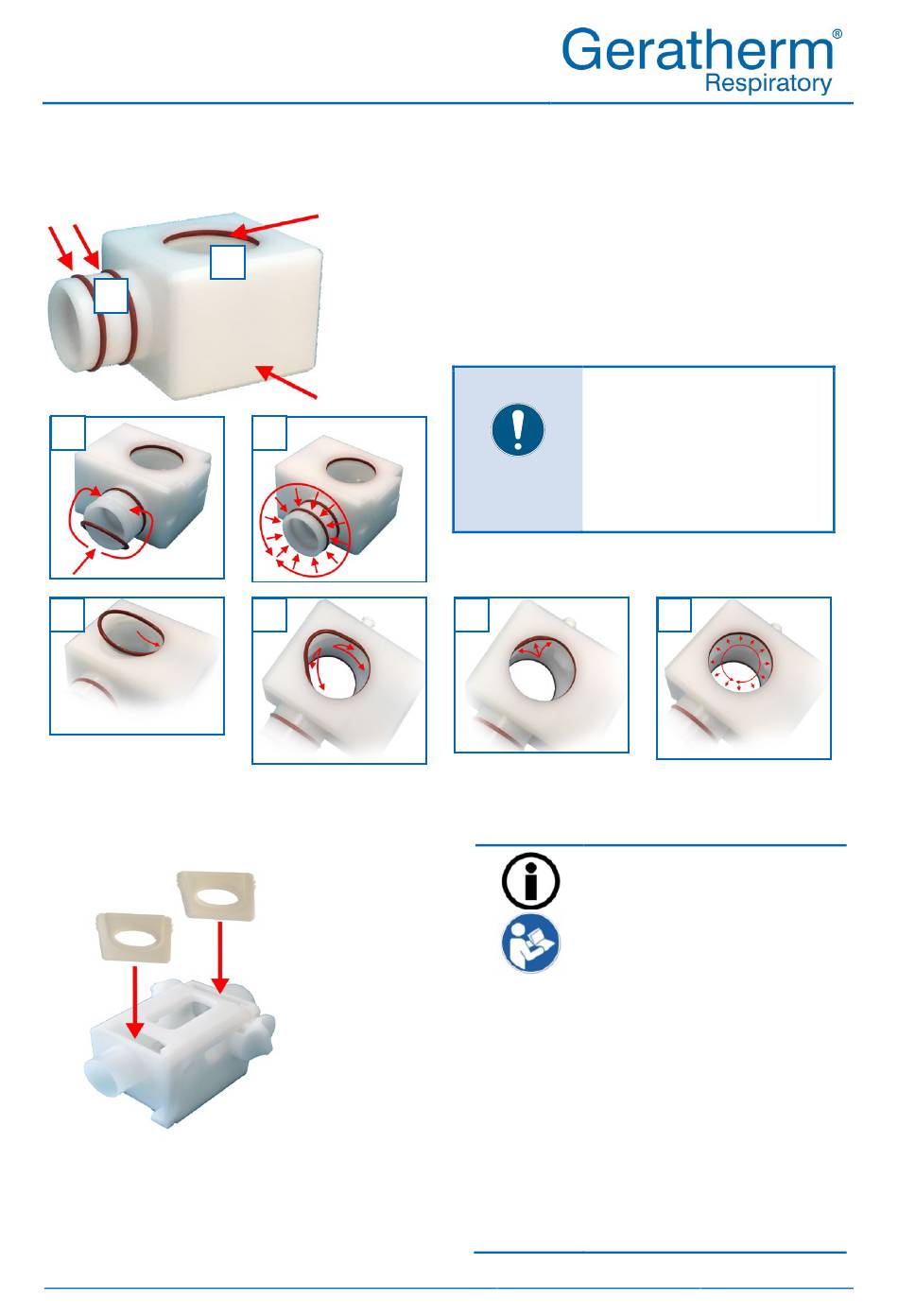 Geratherm®
Respiratory