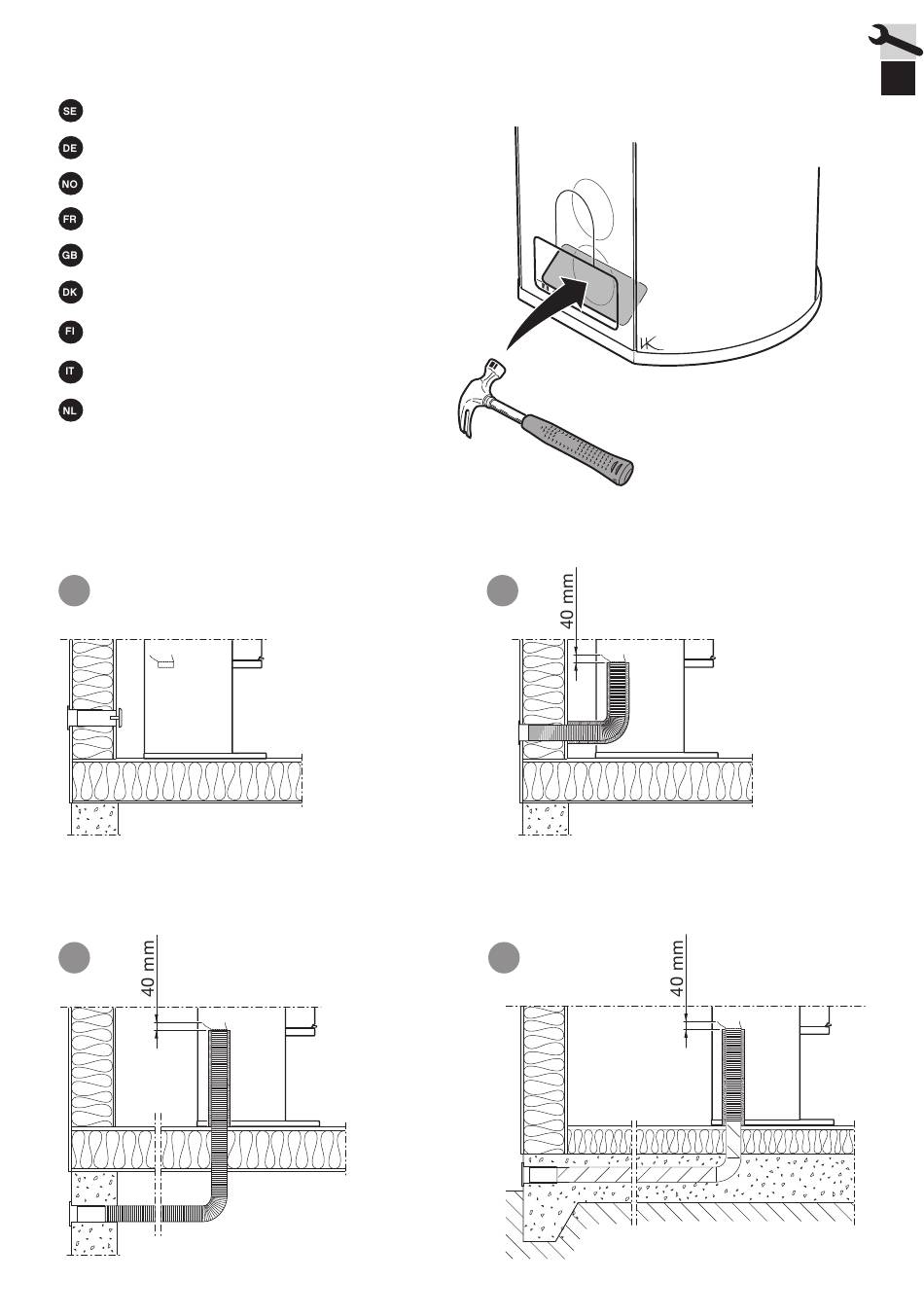 SE
DE
NO
FR
GB
DK
FI
IT
NL

40 mm

40 mm

40 mm