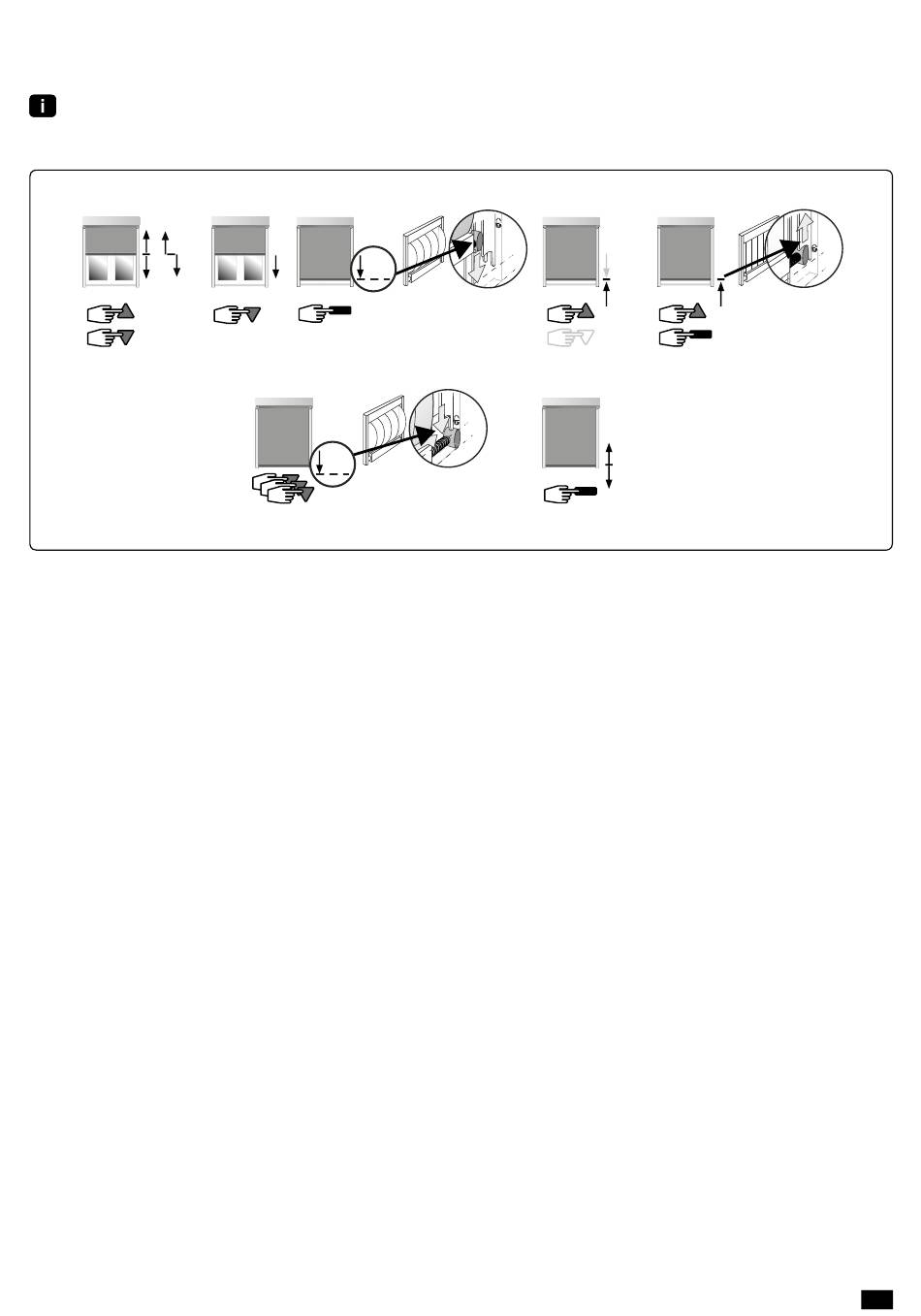 i