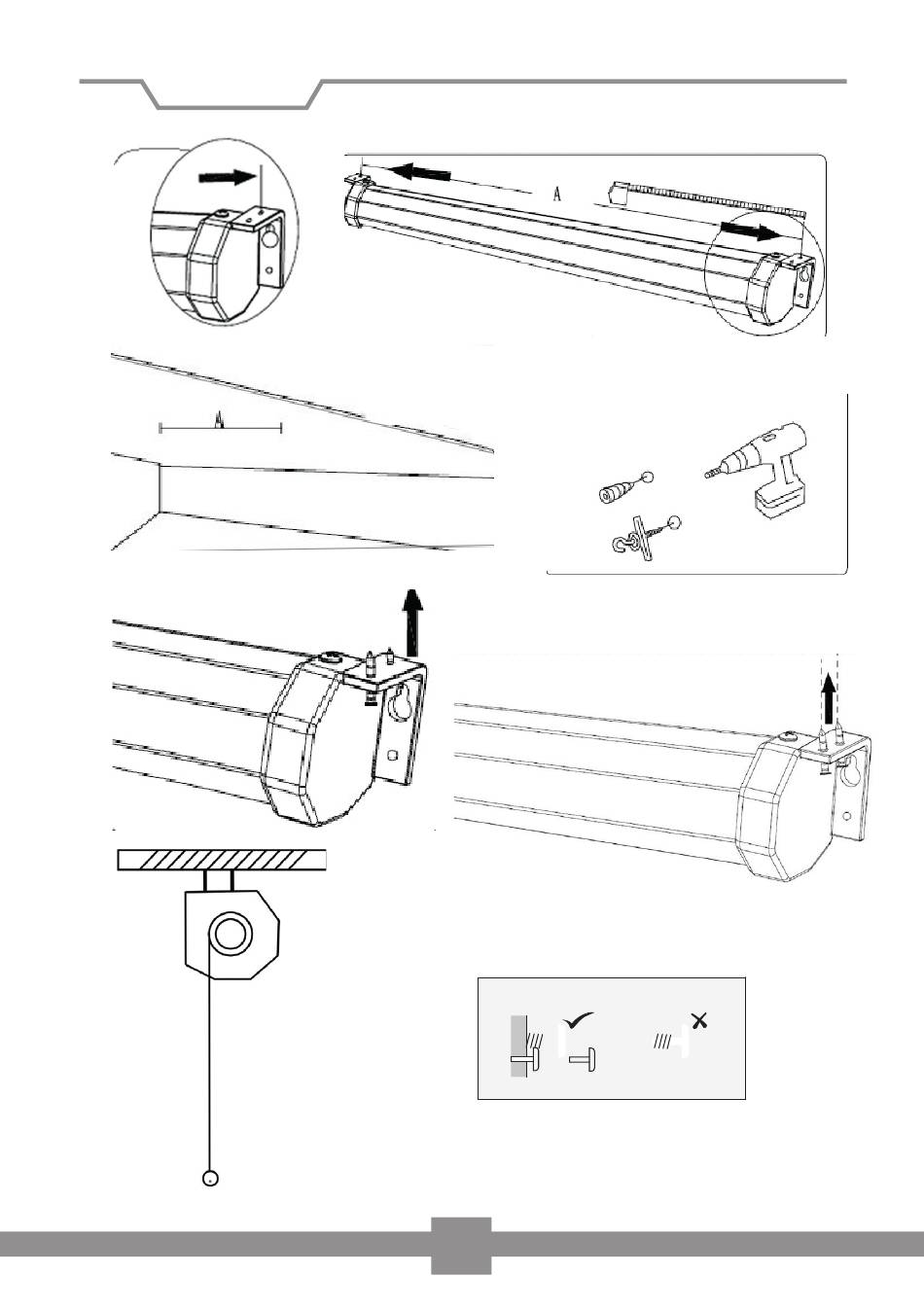 A

A