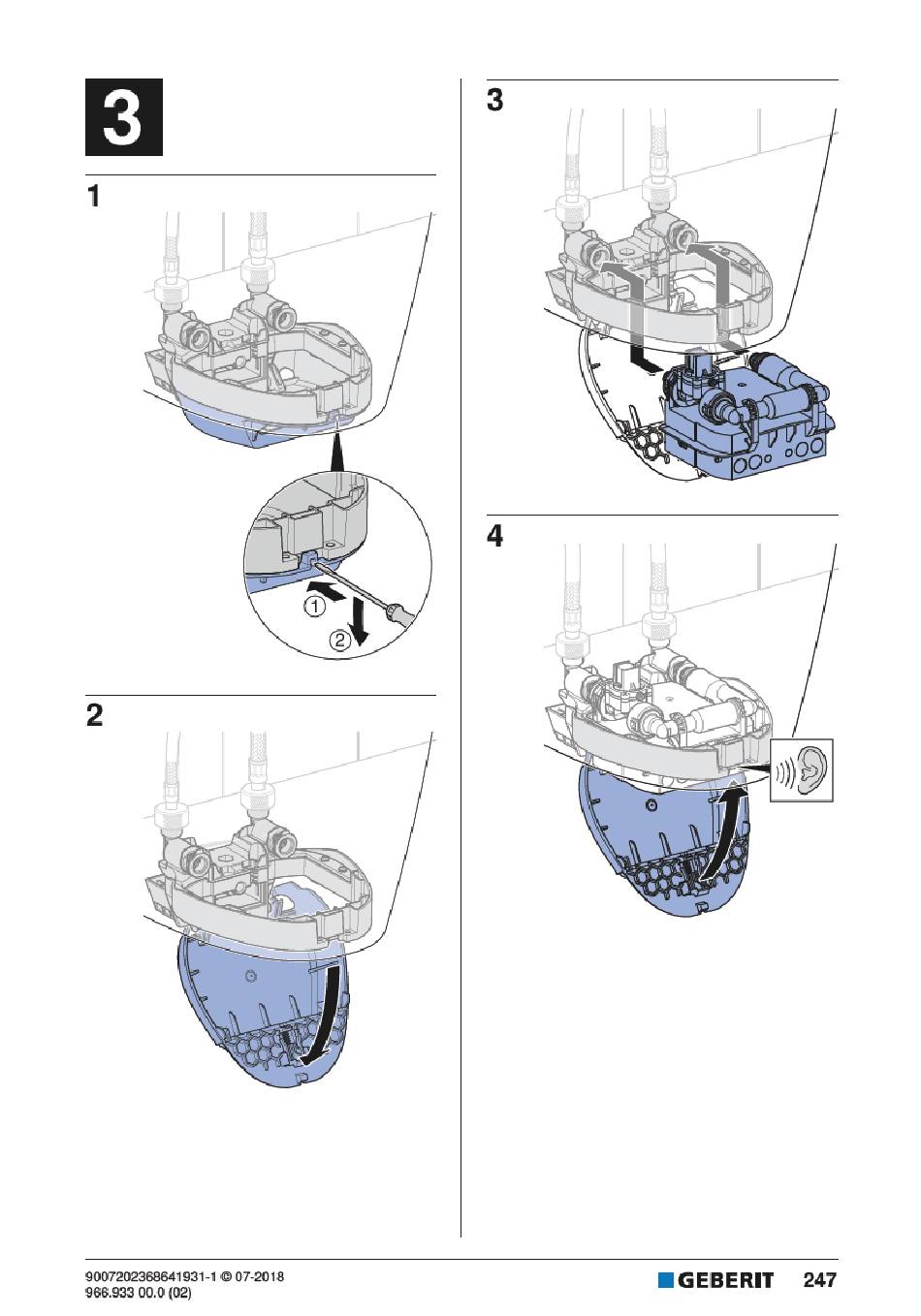 3

1

①

②

2

3

4

9007202368641931-1 © 07-2018
966.933 00.0 (02)

GEBERIT 247