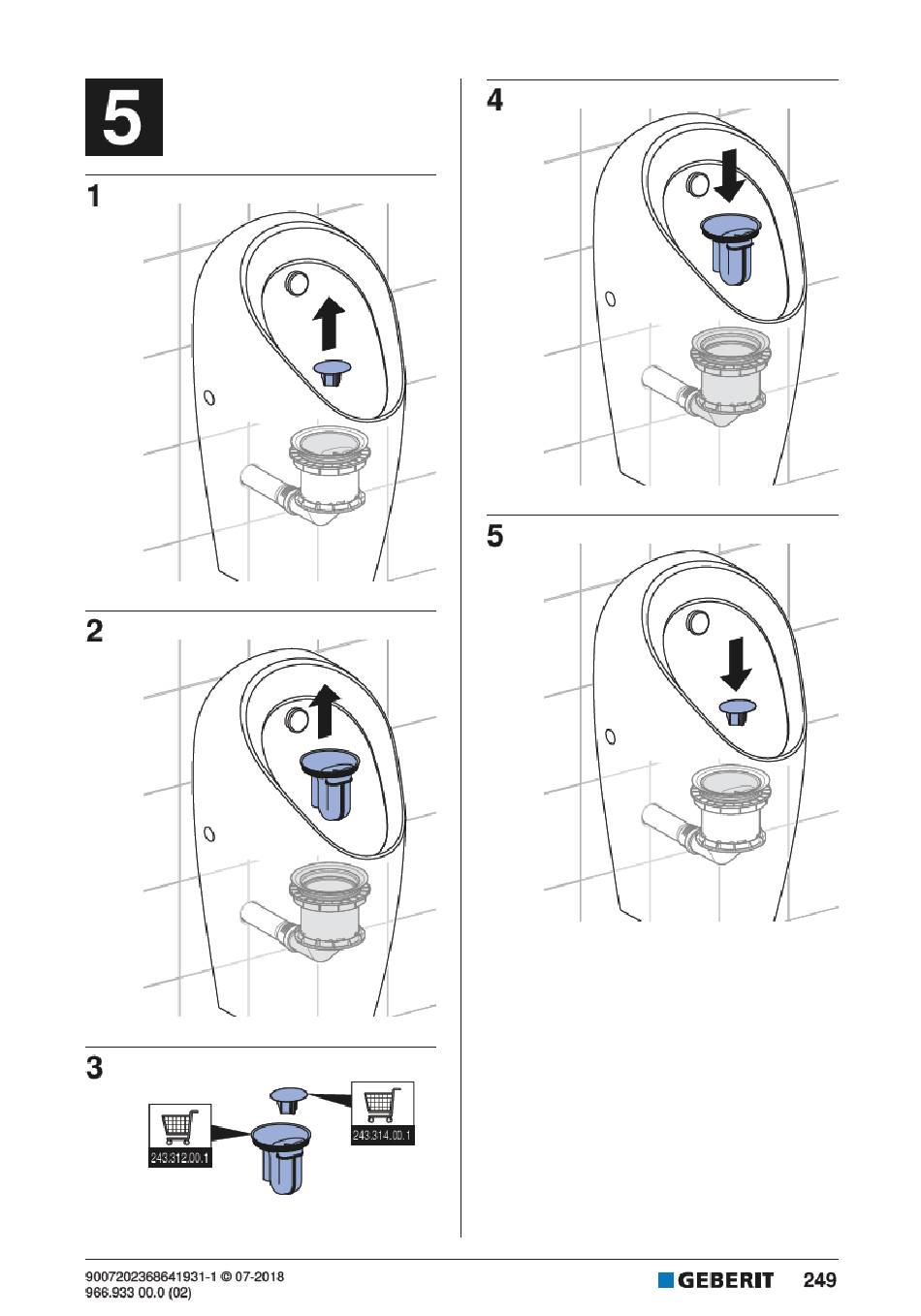 5

1

2

3

243.312.00.1

243.314.00.1

4

5

9007202368641931-1 © 07-2018
966.933 00.0 (02)

GEBERIT 249