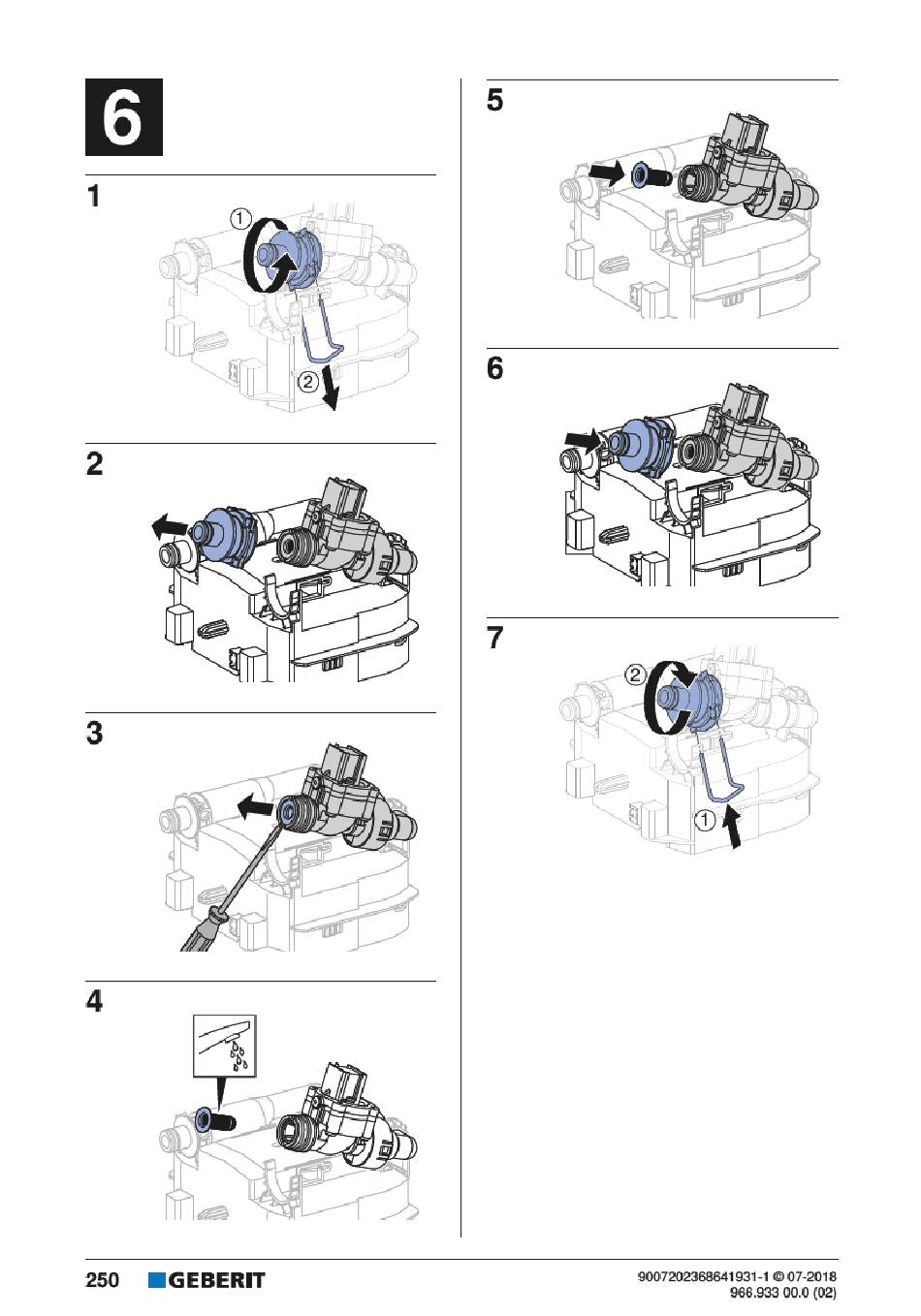 6

1

①

②

2

3

4

5

6

7

②

①

250 GEBERIT

9007202368641931-1 © 07-2018
966.933 00.0 (02)