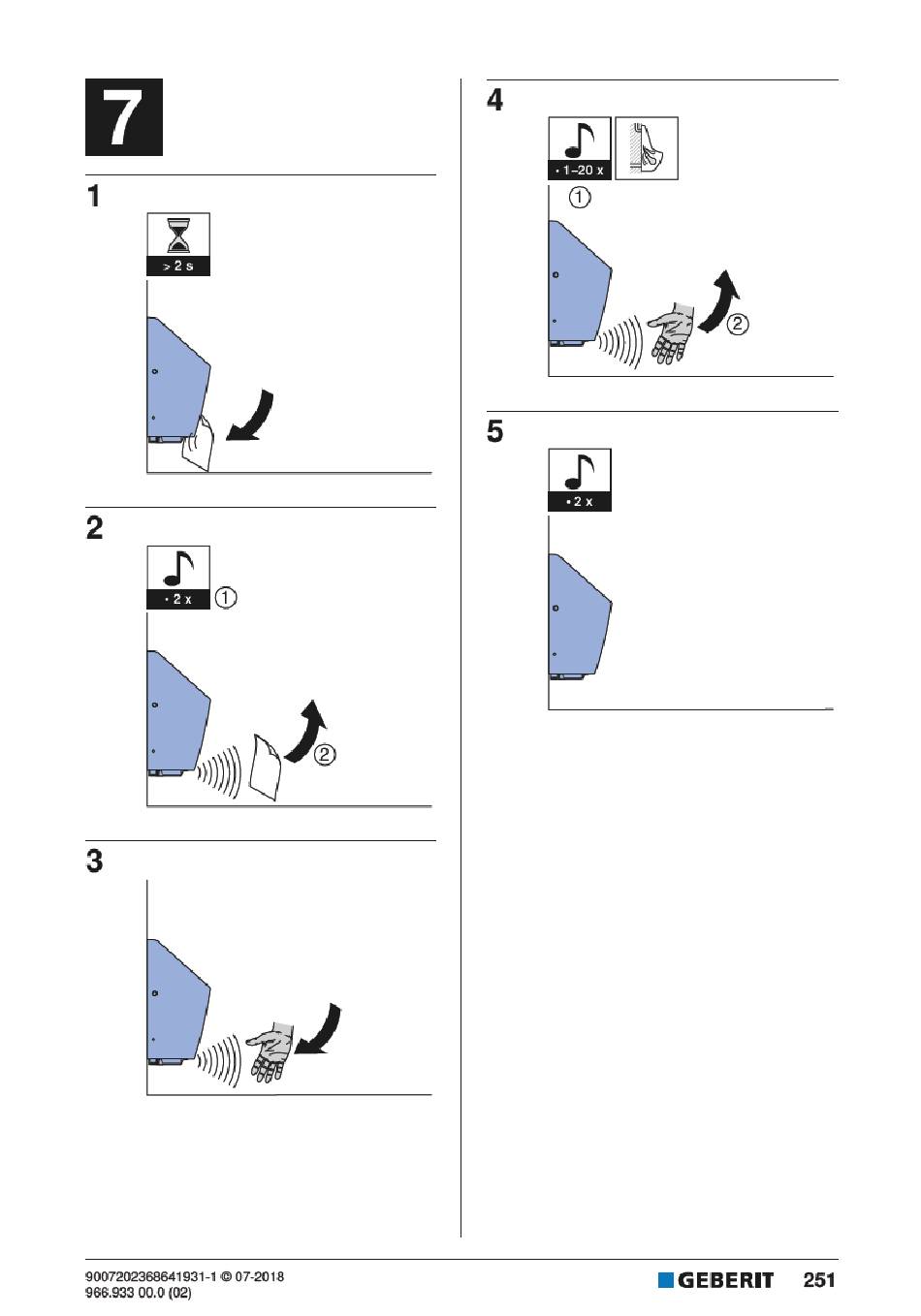 7

1

> 2 s

2

• 2 x ①

②

3

4

• 1–20 x

①

②

5

• 2 x

9007202368641931-1 © 07-2018
966.933 00.0 (02)

GEBERIT 251