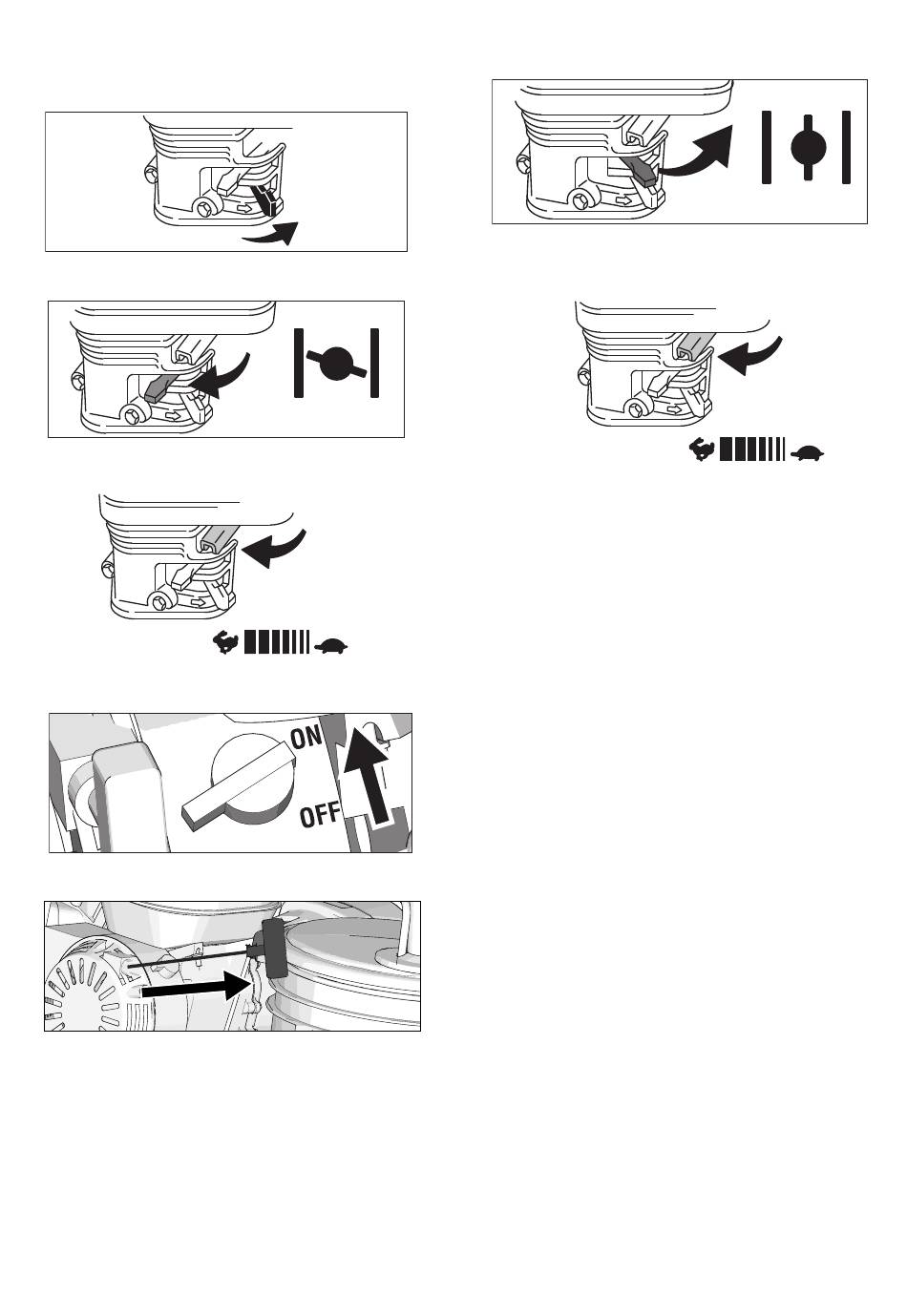 ON
OFF