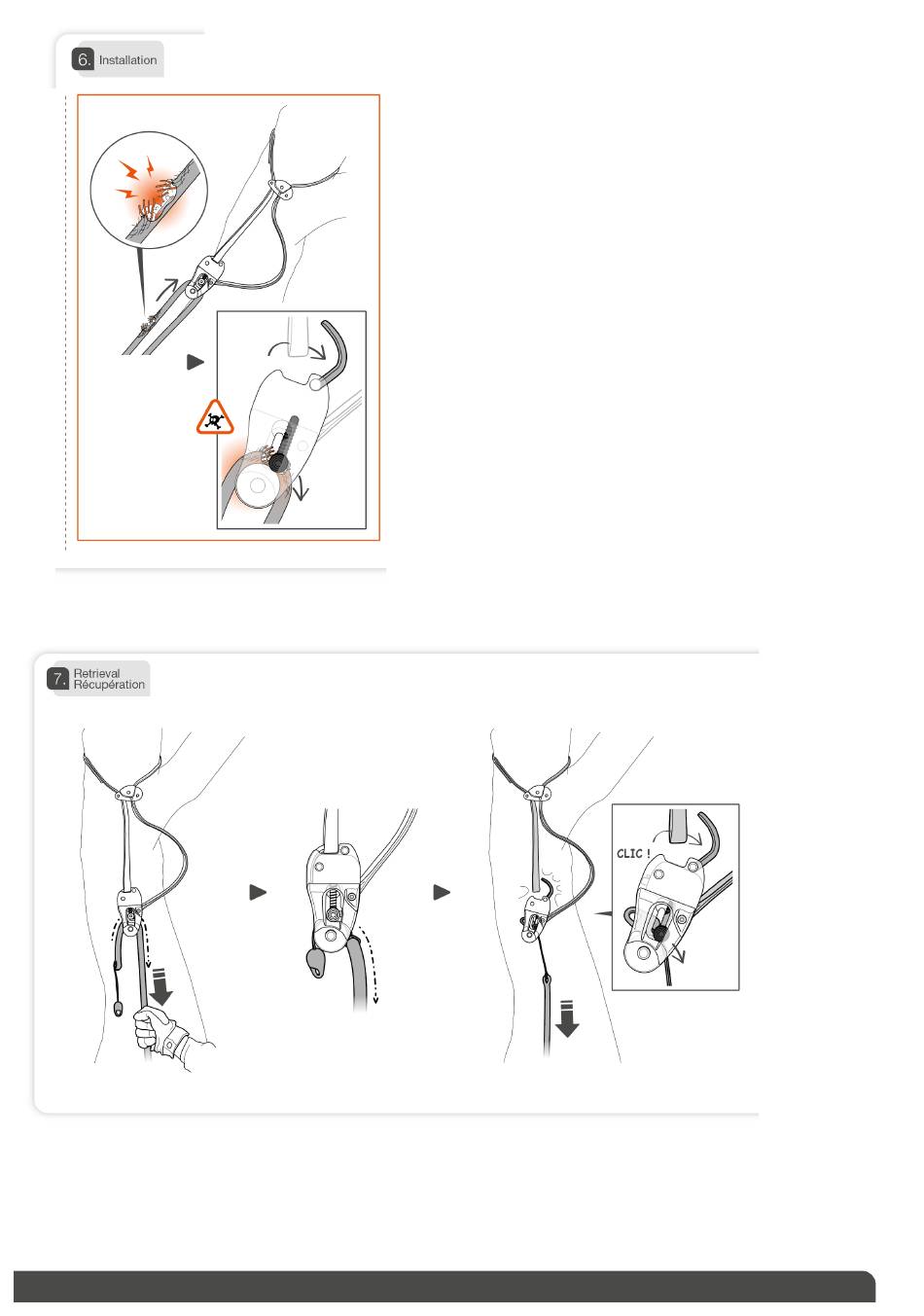 6. Installation

7. Retrieval
Récupération

CLIC !