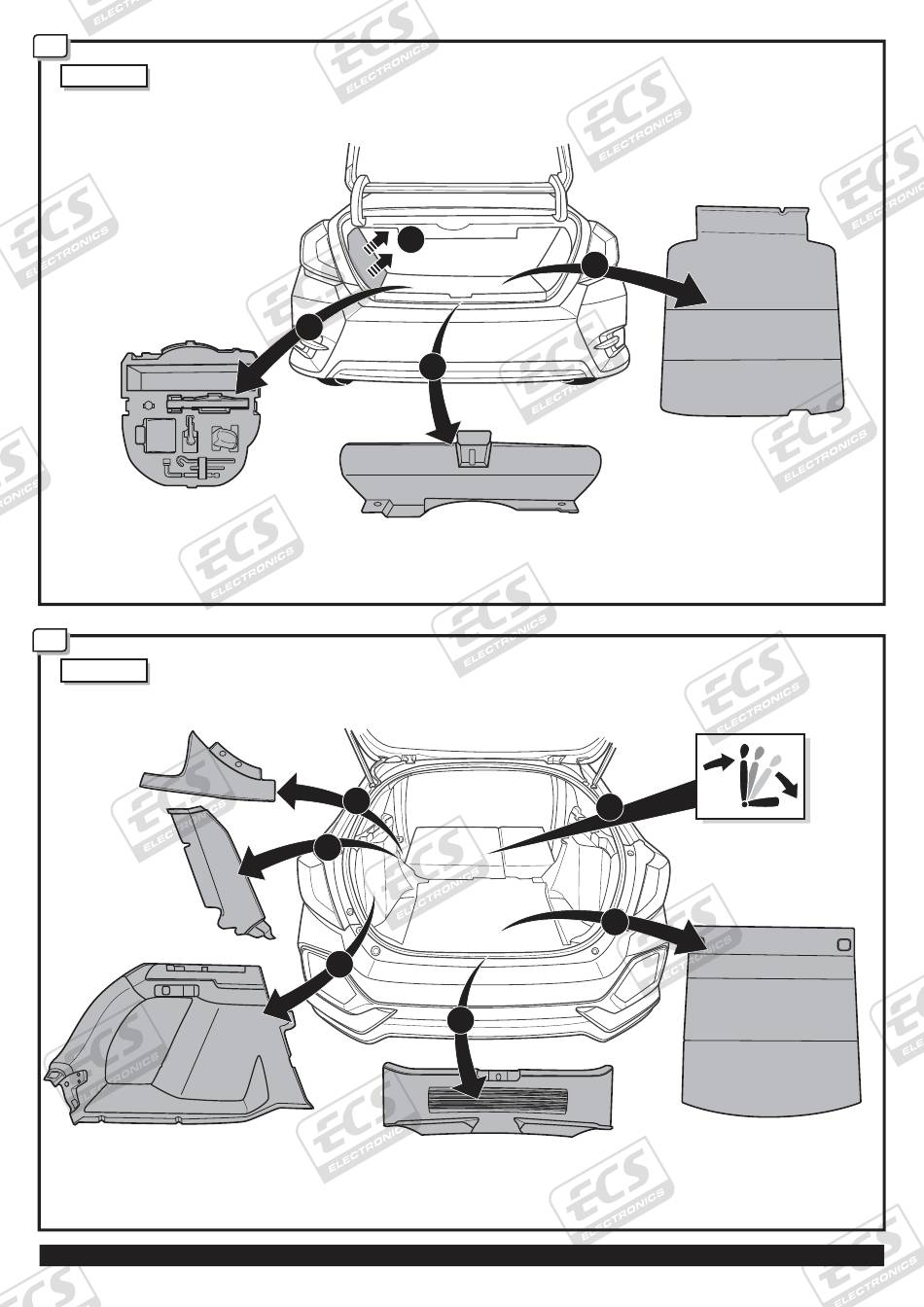 ECS ELECTRONICS