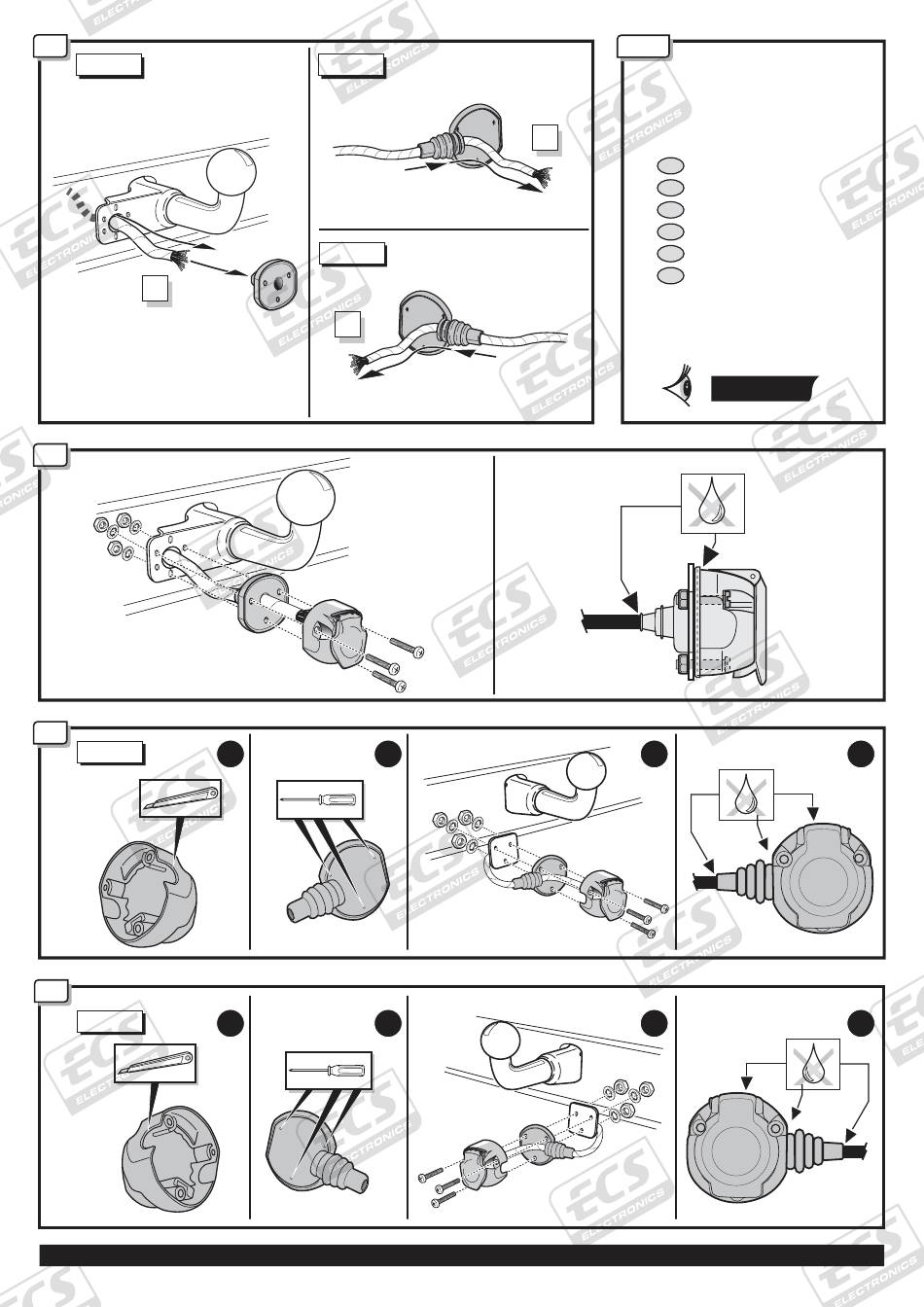 ECS
ELECTRONICS