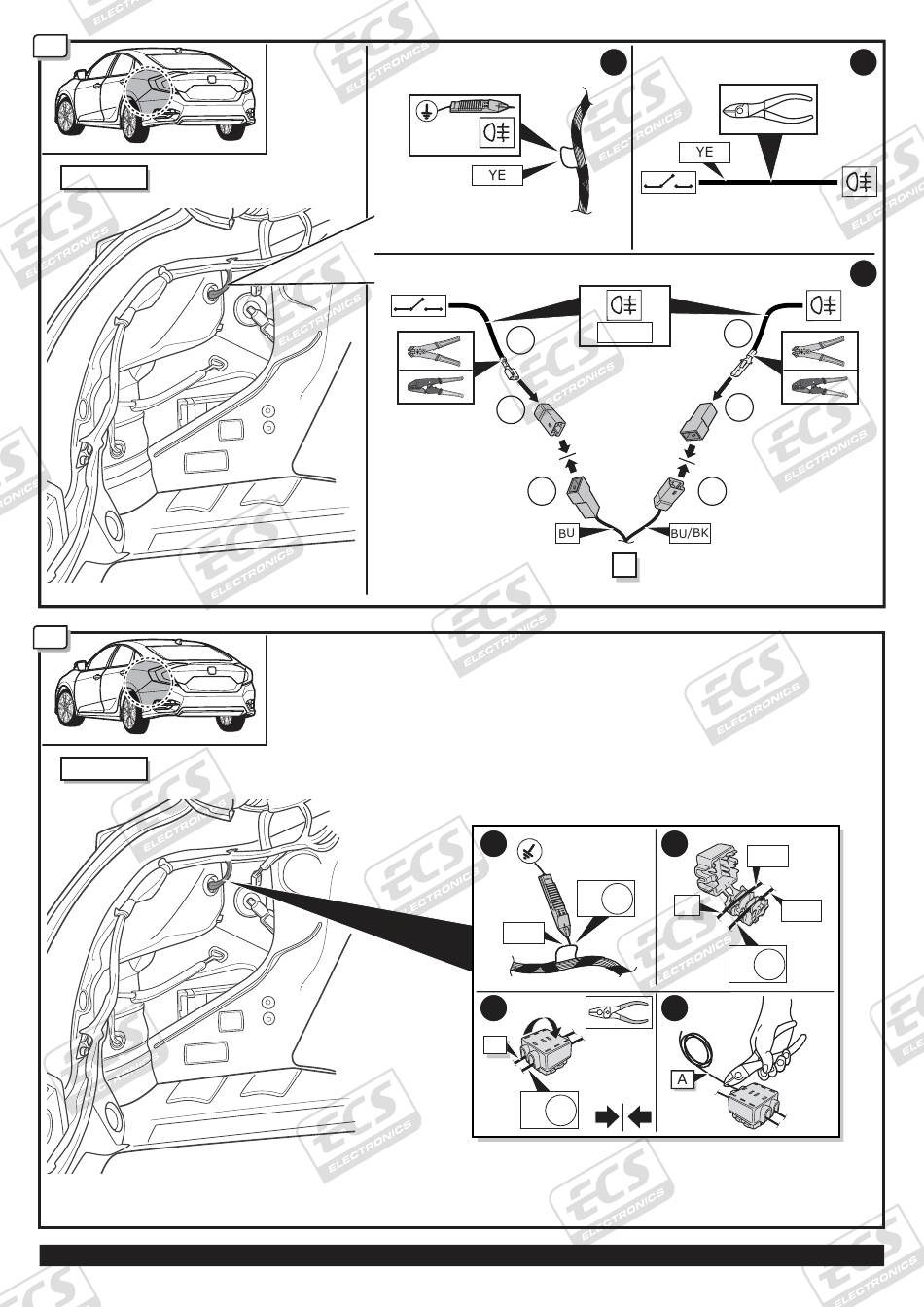 ECS ELECTRONICS

YE

YE

BU

BU/BK

A