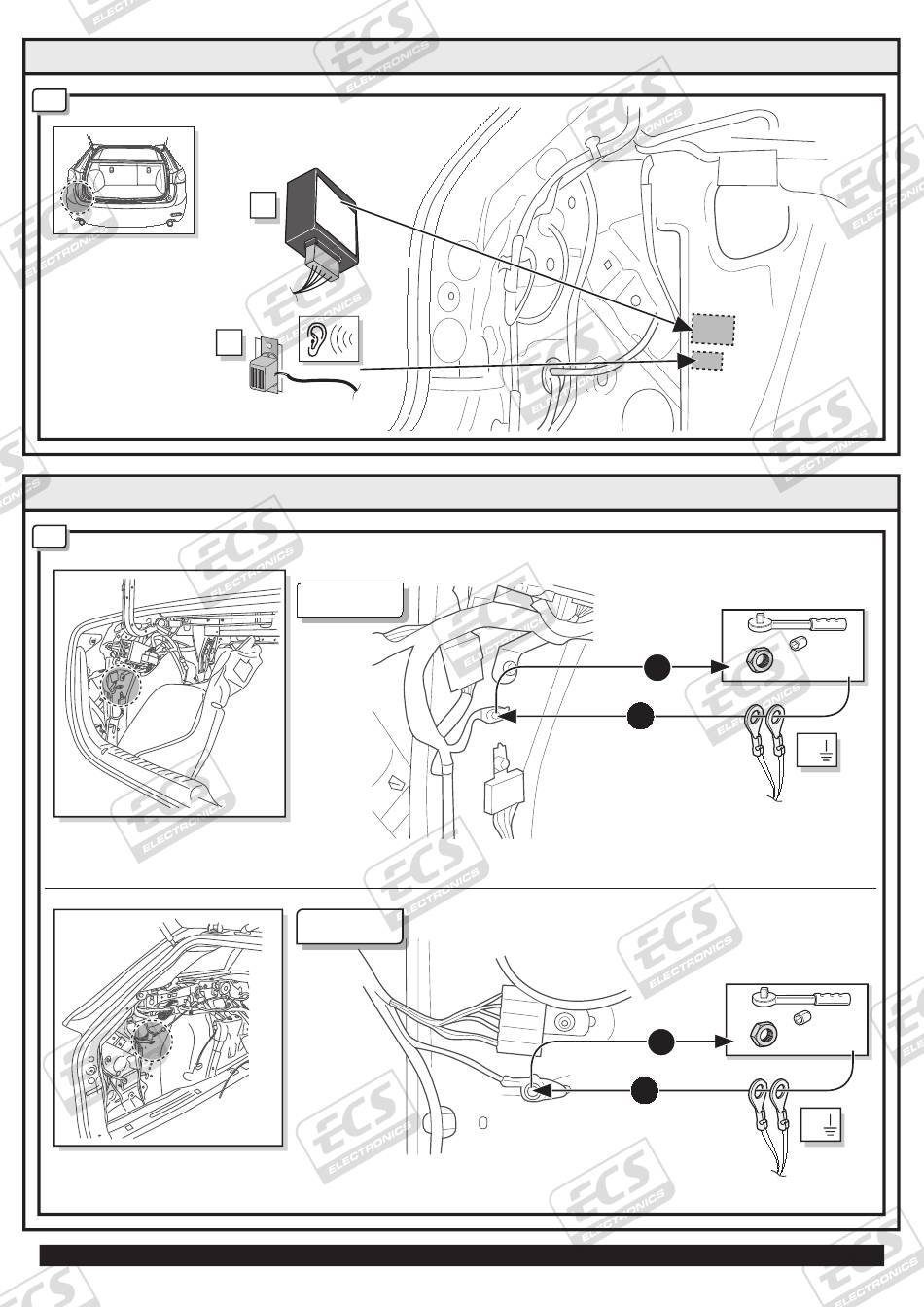 ECS ELECTRONICS