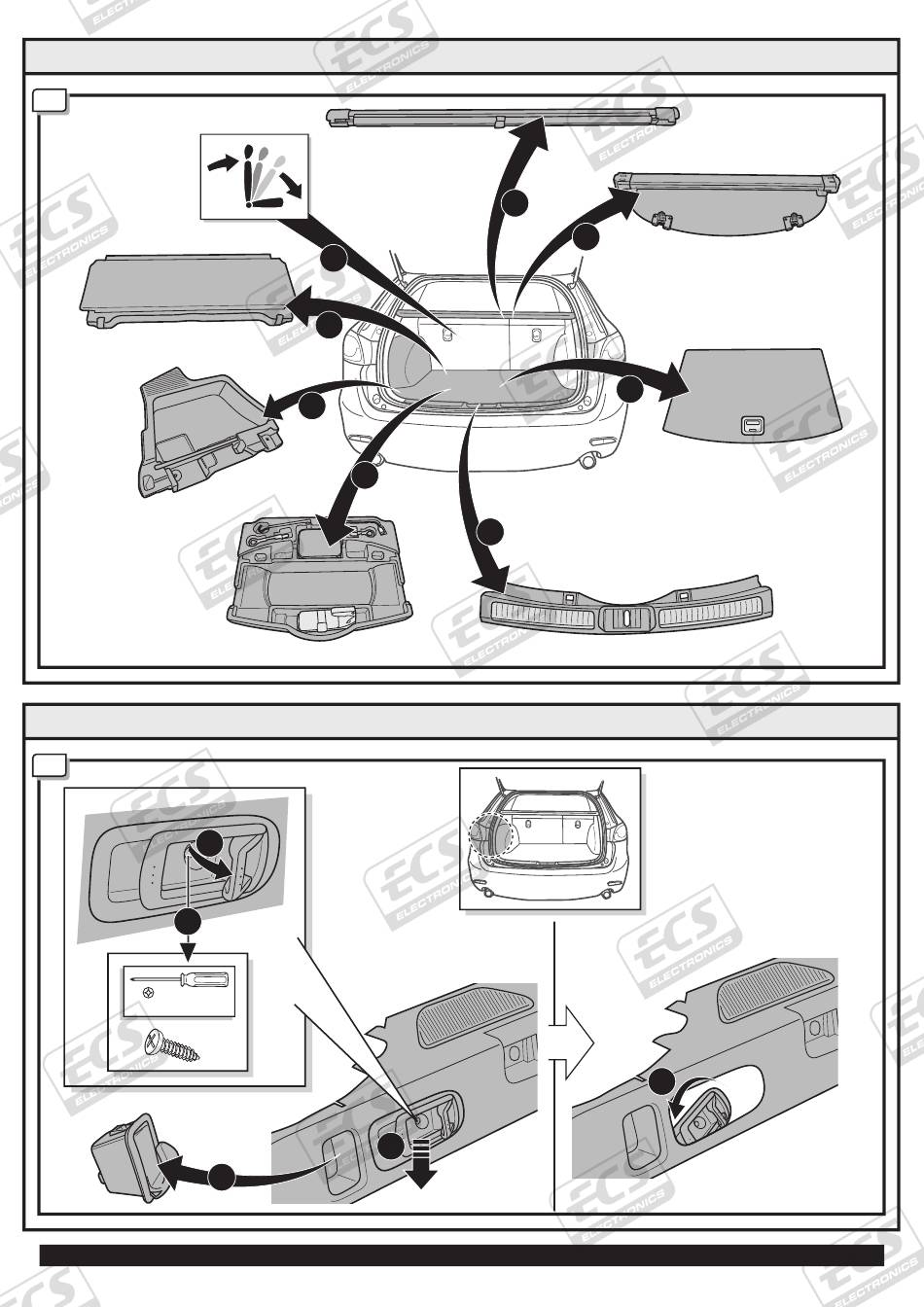 ECS ELECTRONICS