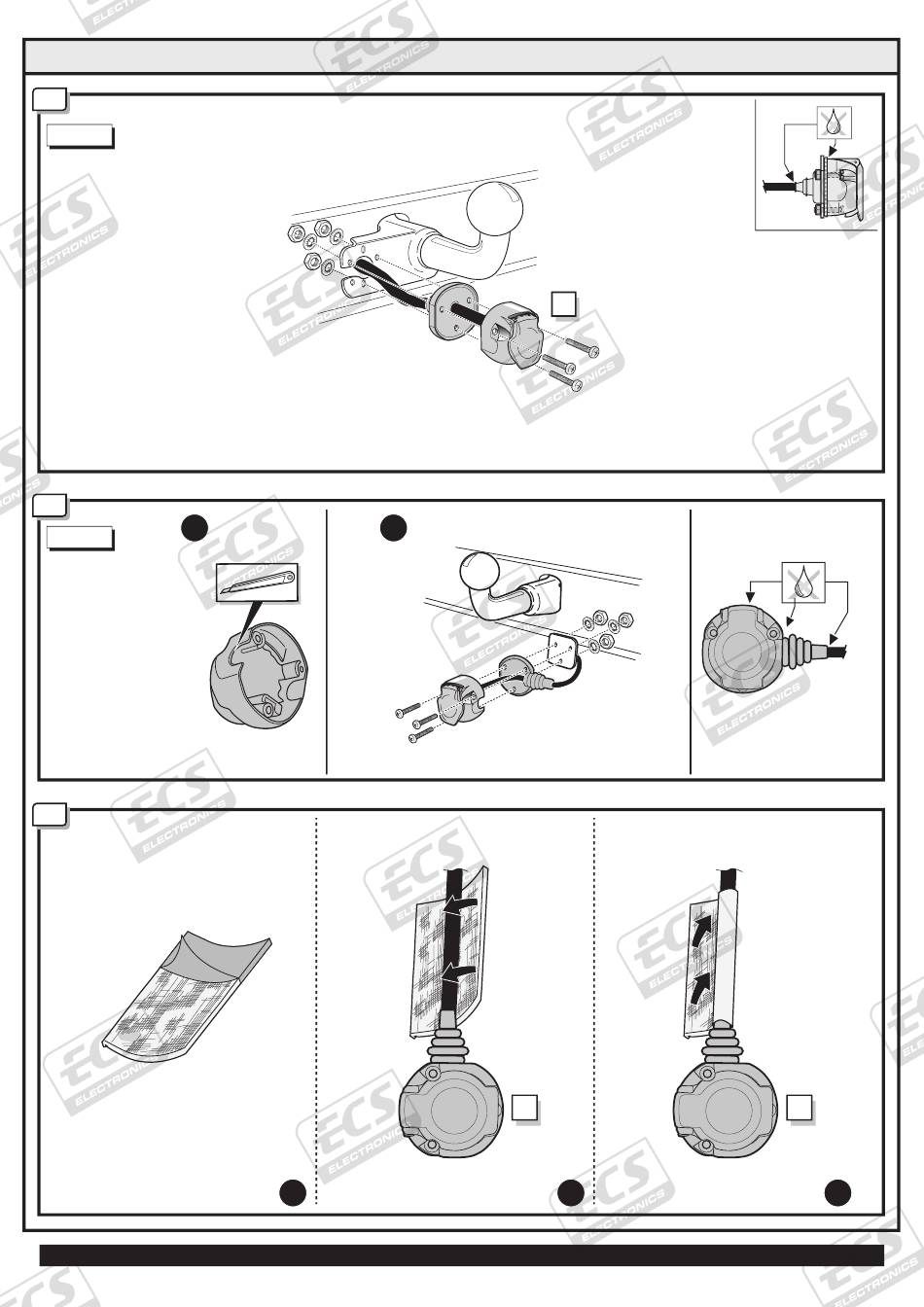 ECS ELECTRONICS